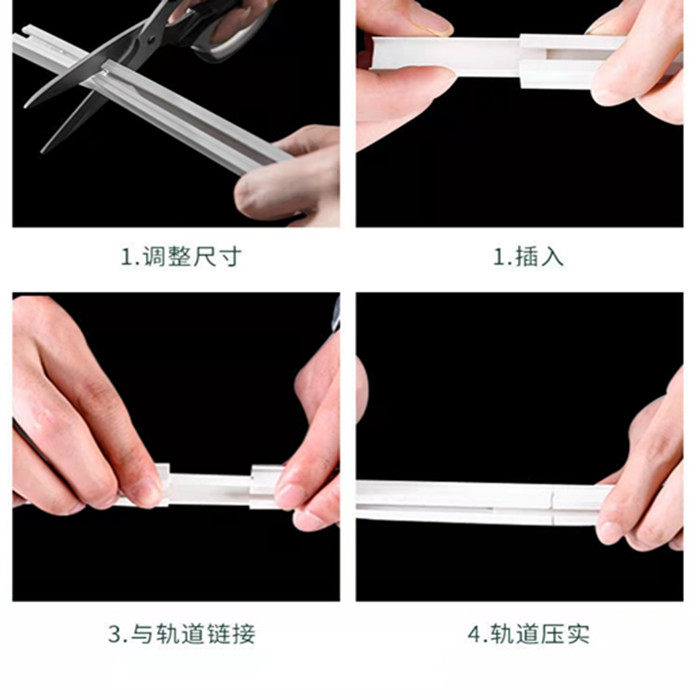 1.调整尺寸

1.插入

3.与轨道链接

4.轨道压实