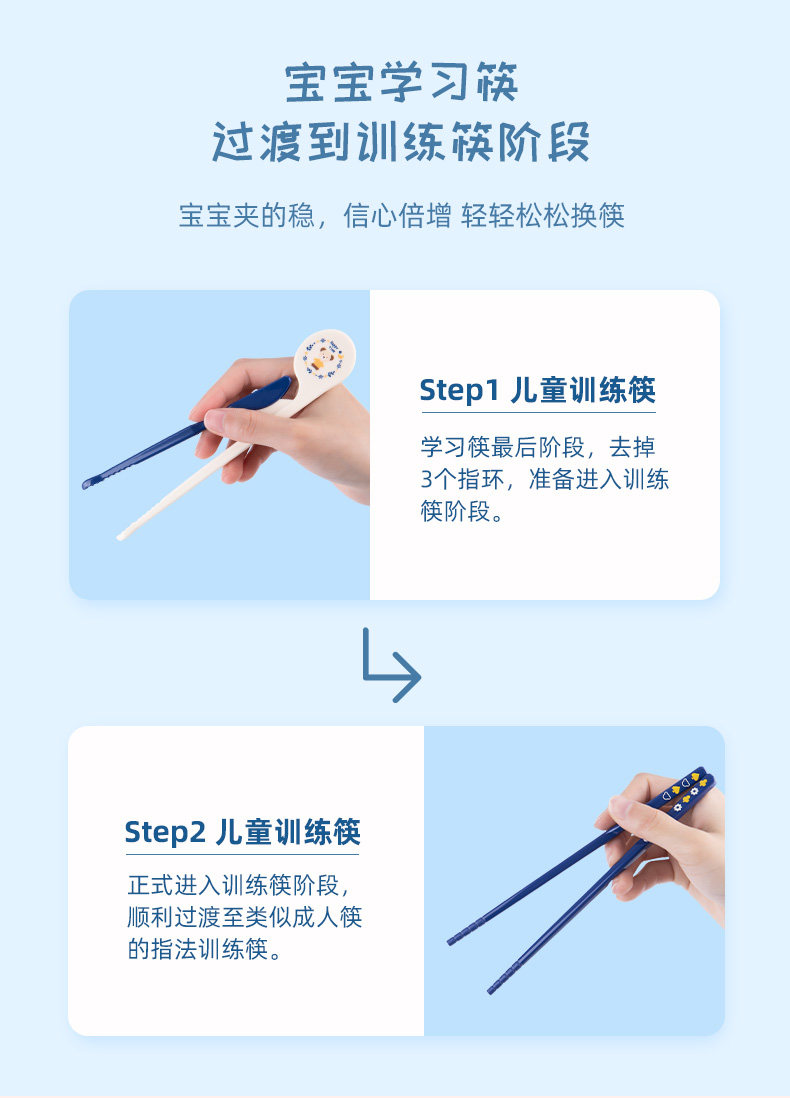 宝宝学习筷
过渡到训练筷阶段

宝宝夹的稳，信心倍增 轻轻松松换筷

Step1 儿童训练筷

学习筷最后阶段，去掉3个指环，准备进入训练筷阶段。

Step2 儿童训练筷

正式进入训练筷阶段，顺利过渡至类似成人筷的指法训练筷。