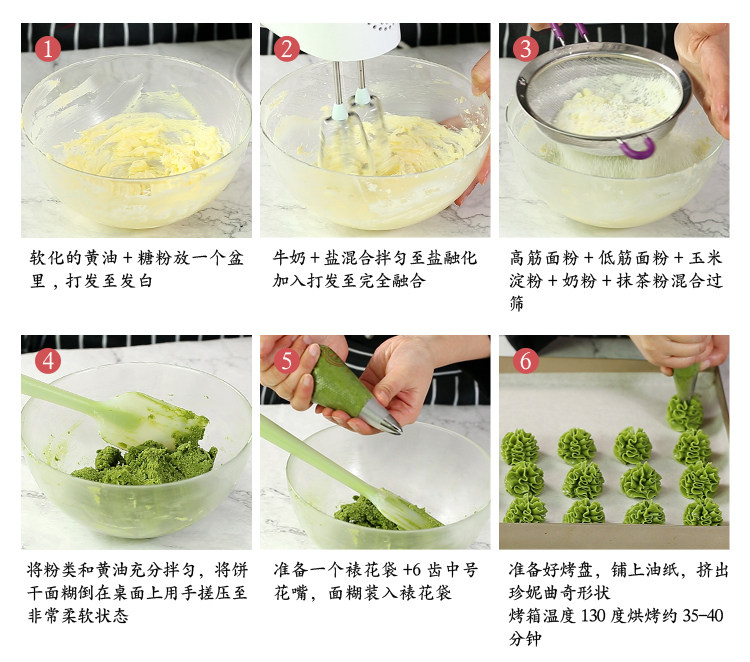 1

软化的黄油＋糖粉放一个盆里，打发至发白

2

牛奶＋盐混合拌匀至盐融化加入打发至完全融合

3

高筋面粉＋低筋面粉＋玉米淀粉＋奶粉＋抹茶粉混合过筛

4

将粉类和黄油充分拌匀，将饼干面糊倒在桌面上用手搓压至非常柔软状态

5

准备一个裱花袋 +6 齿中号花嘴，面糊装入裱花袋

6

准备好烤盘，铺上油纸，挤出珍妮曲奇形状
烤箱温度 130 度烘烤约 35-40 分钟