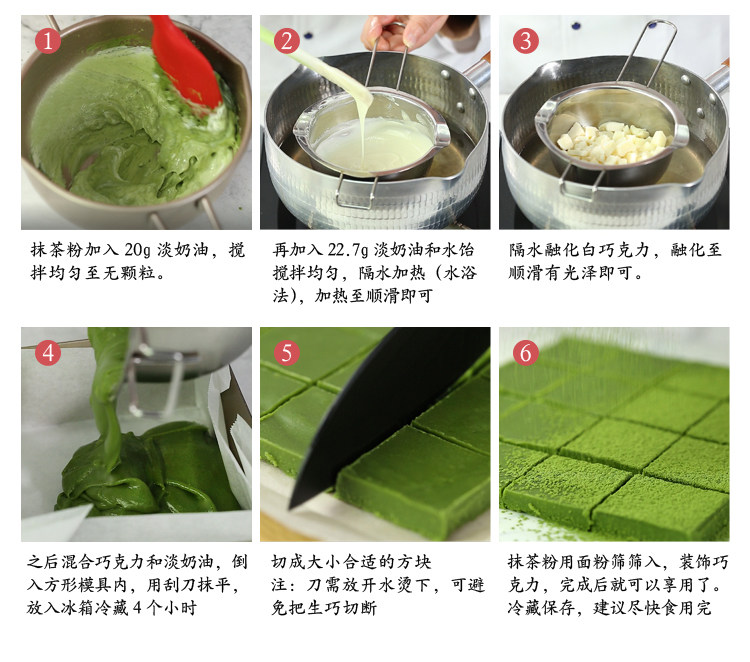 1

抹茶粉加入 20g 淡奶油，搅拌均匀至无颗粒。

2

再加入 22.7g 淡奶油和水饴搅拌均匀，隔水加热（水浴法），加热至顺滑即可

3

隔水融化白巧克力，融化至顺滑有光泽即可。

4

之后混合巧克力和淡奶油，倒入方形模具内，用刮刀抹平，放入冰箱冷藏 4 个小时

5

切成大小合适的方块
注：刀需放开水烫下，可避免把生巧切断

6

抹茶粉用面粉筛筛入，装饰巧克力，完成后就可以享用了。冷藏保存，建议尽快食用完