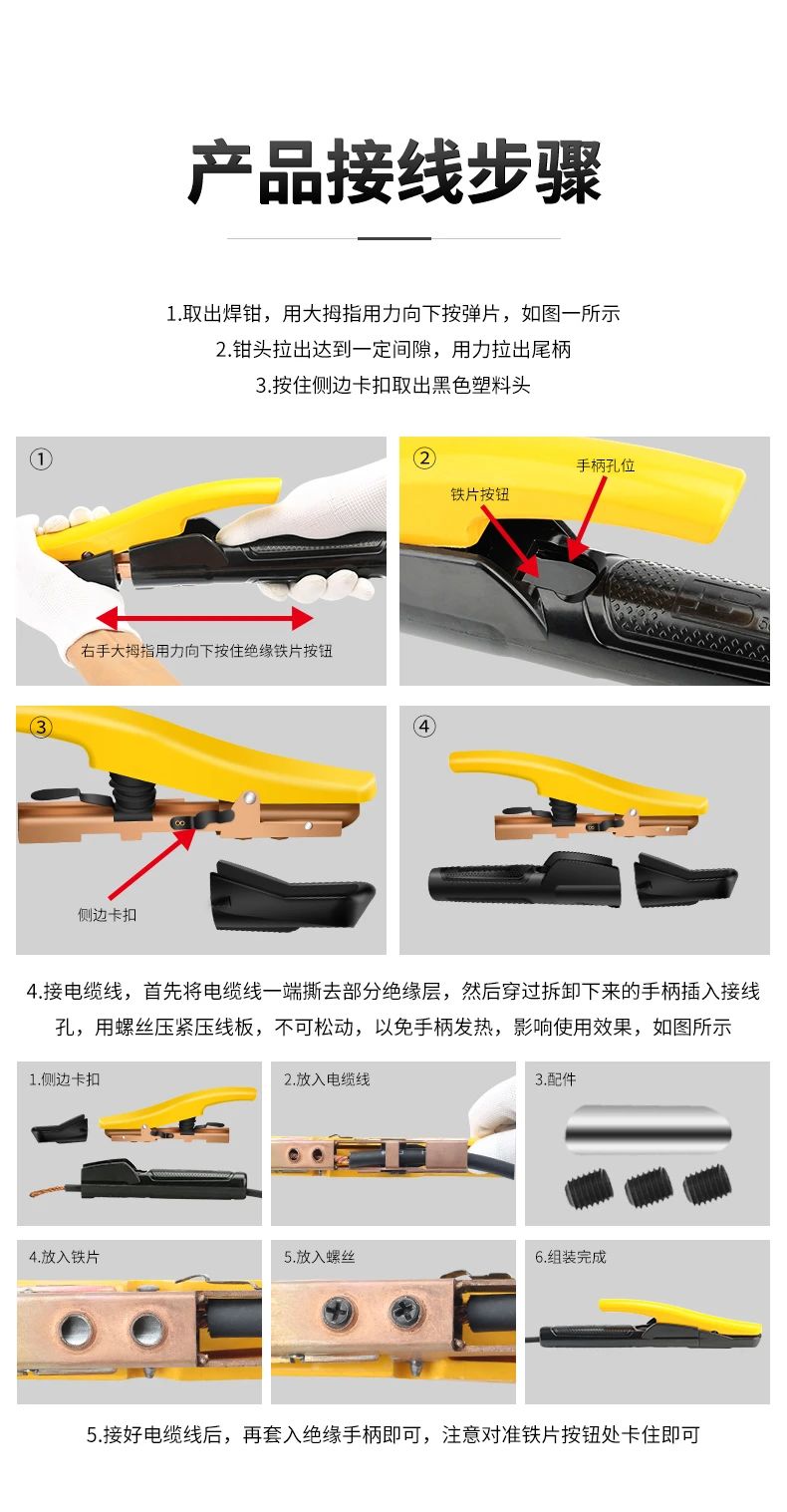 产品接线步骤

1.取出焊钳，用大拇指用力向下按弹片，如图一所示
2.钳头拉出达到一定间隙，用力拉出尾柄
3.按住侧边卡扣取出黑色塑料头

①

右手大拇指用力向下按住绝缘铁片按钮

②

铁片按钮

手柄孔位

③

侧边卡扣

④

4.接电缆线，首先将电缆线一端撕去部分绝缘层，然后穿过拆卸下来的手柄插入接线孔，用螺丝压紧压线板，不可松动，以免手柄发热，影响使用效果，如图所示

1.侧边卡扣

2.放入电缆线

3.配件

4.放入铁片

5.放入螺丝

6.组装完成

5.接好电缆线后，再套入绝缘手柄即可，注意对准铁片按钮处卡住即可