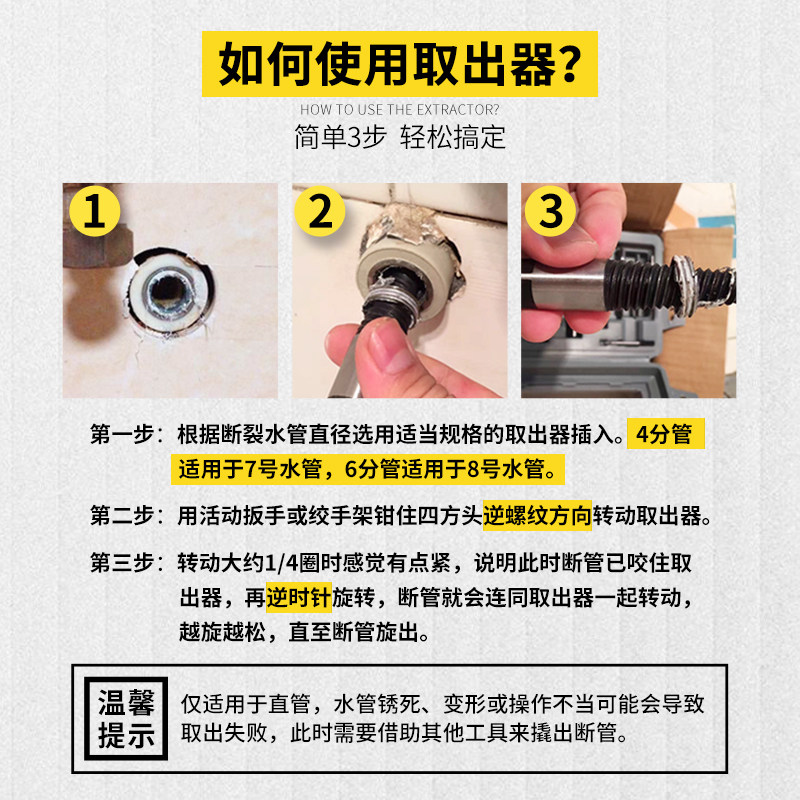 如何使用取出器?

HOW TO USE THE EXTRACTOR?

简单3步 轻松搞定

1

2

3

第一步：根据断裂水管直径选用适当规格的取出器插入。4分管适用于7号水管，6分管适用于8号水管。

第二步：用活动扳手或绞手架钳住四方头逆螺纹方向转动取出器。

第三步：转动大约1/4圈时感觉有点紧，说明此时断管已咬住取出器，再逆时针旋转，断管就会连同取出器一起转动，越旋越松，直至断管旋出。

温馨提示

仅适用于直管，水管锈死、变形或操作不当可能会导致取出失败，此时需要借助其他工具来撬出断管。