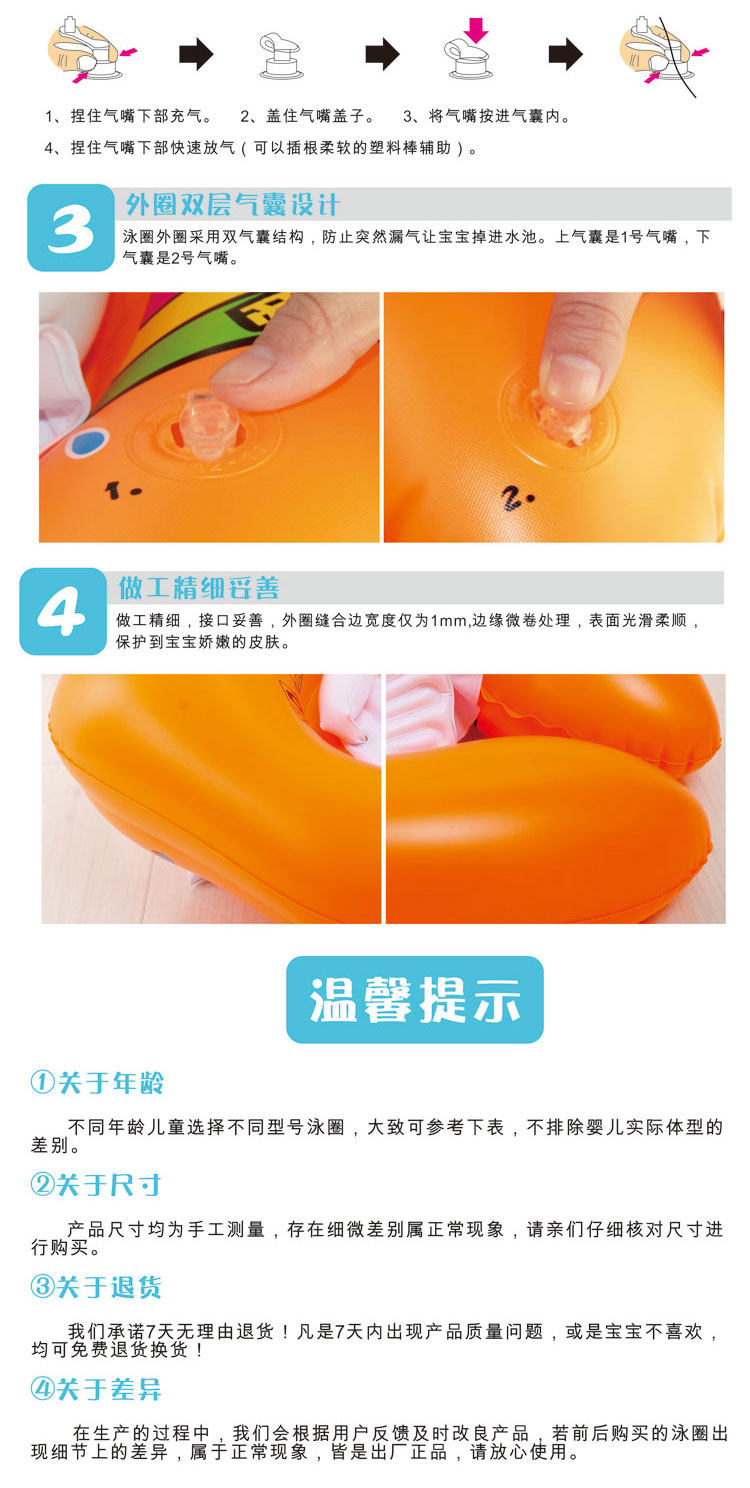 1、捏住气嘴下部充气。 2、盖住气嘴盖子。 3、将气嘴按进气囊内。

4、捏住气嘴下部快速放气（可以插根柔软的塑料棒辅助）。

3

外圈双层气囊设计

泳圈外圈采用双气囊结构，防止突然漏气让宝宝掉进水池。上气囊是1号气嘴，下气囊是2号气嘴。

1.

2.

4

做工精细妥善

做工精细，接口妥善，外圈缝合边宽度仅为1mm,边缘微卷处理，表面光滑柔顺，保护到宝宝娇嫩的皮肤。

温馨提示

①关于年龄

不同年龄儿童选择不同型号泳圈，大致可参考下表，不排除婴儿实际体型的差别。

②关于尺寸

产品尺寸均为手工测量，存在细微差别属正常现象，请亲们仔细核对尺寸进行购买。

③关于退货

我们承诺7天无理由退货！凡是7天内出现产品质量问题，或是宝宝不喜欢，均可免费退货换货！

④关于差异

在生产的过程中，我们会根据用户反馈及时改良产品，若前后购买的泳圈出现细节上的差异，属于正常现象，皆是出厂正品，请放心使用。