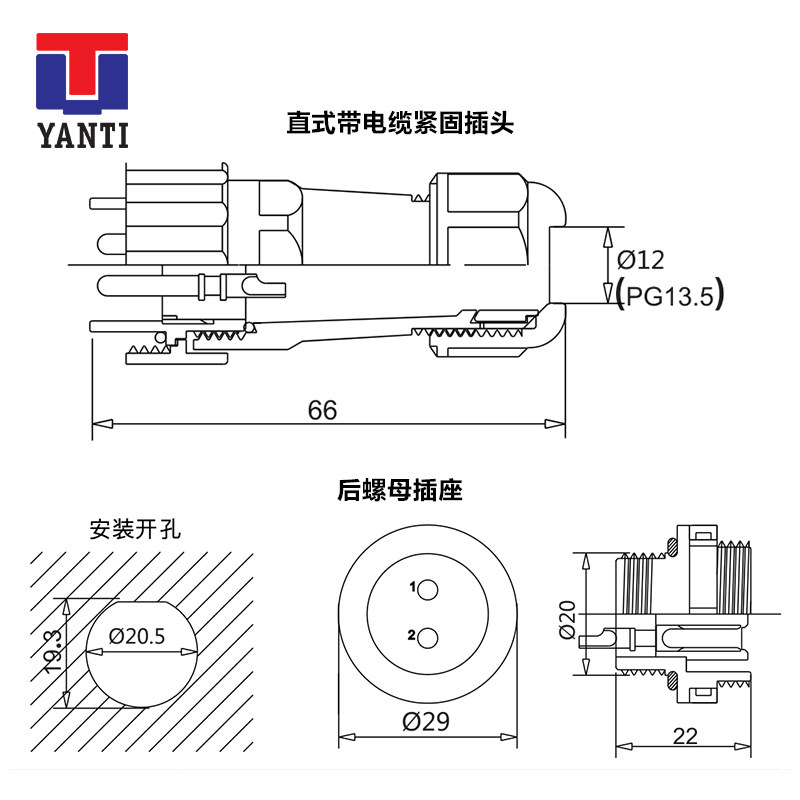 YANTI

直式带电缆紧固插头

Ø12
(PG13.5)

66

后螺母插座

安装开孔

19.3

Ø20.5

1

2

Ø29

Ø20

22