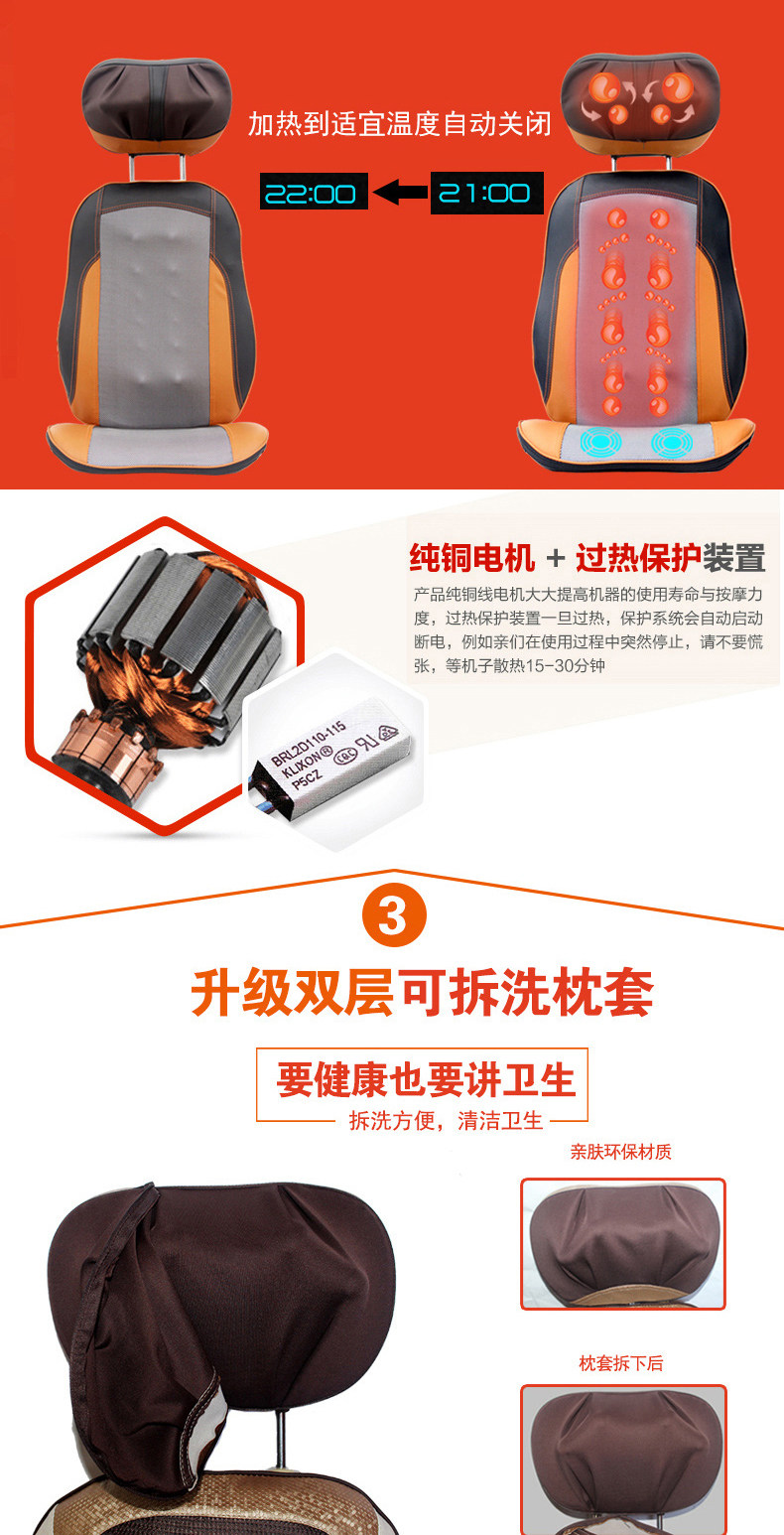 加热到适宜温度自动关闭

22:00

21:00

纯铜电机 + 过热保护装置

产品纯铜线电机大大提高机器的使用寿命与按摩力度，过热保护装置一旦过热，保护系统会自动启动断电，例如亲们在使用过程中突然停止，请不要慌张，等机子散热15-30分钟

BRL2D110-115
KLIXON®
P5CZ

3

升级双层可拆洗枕套

要健康也要讲卫生

拆洗方便，清洁卫生

亲肤环保材质

枕套拆下后