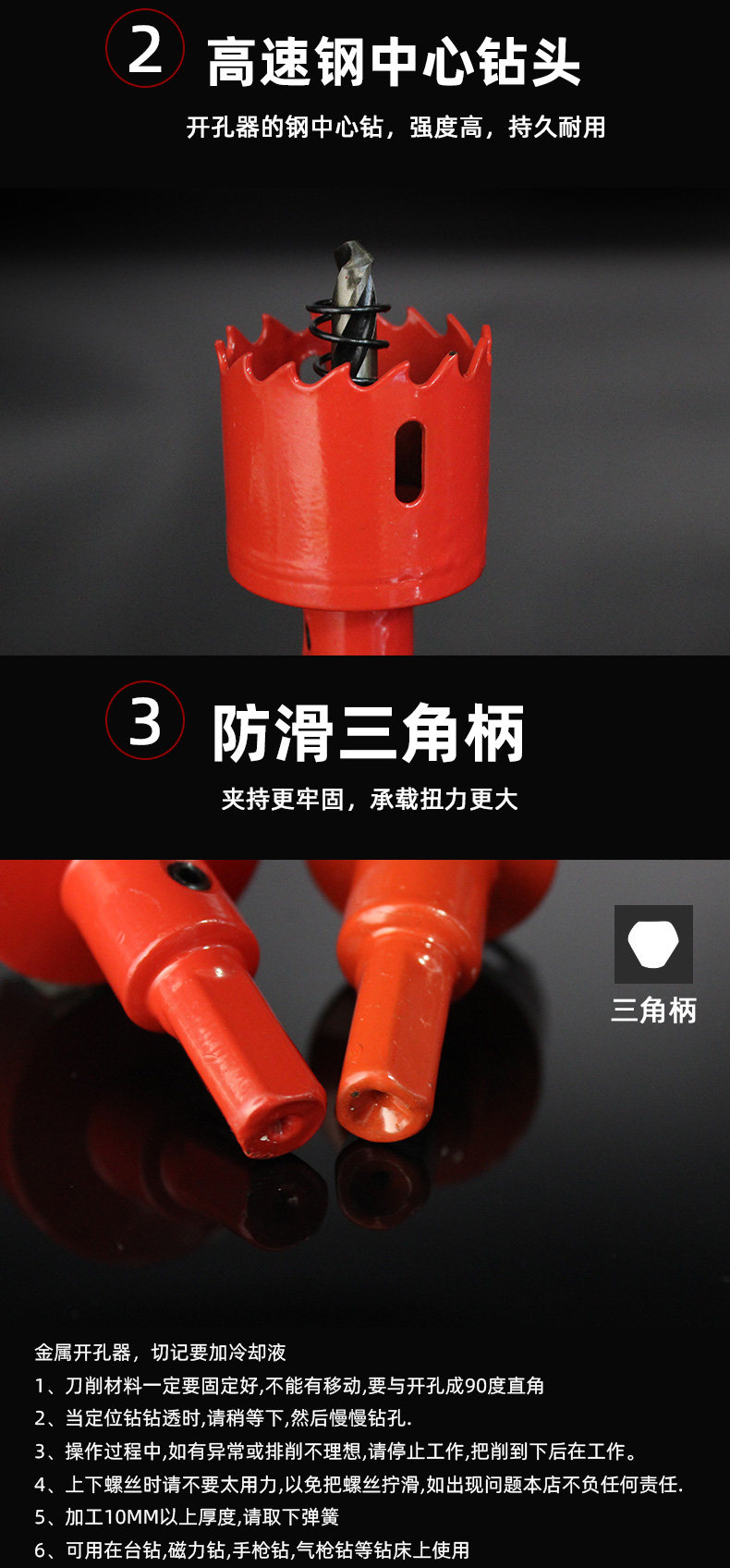 2 高速钢中心钻头

开孔器的钢中心钻，强度高，持久耐用

3 防滑三角柄

夹持更牢固，承载扭力更大

三角柄

金属开孔器，切记要加冷却液

1、刀削材料一定要固定好,不能有移动,要与开孔成90度直角

2、当定位钻钻透时,请稍等下,然后慢慢钻孔.

3、操作过程中,如有异常或排削不理想,请停止工作,把削到下后在工作。

4、上下螺丝时请不要太用力,以免把螺丝拧滑,如出现问题本店不负任何责任.

5、加工10MM以上厚度,请取下弹簧

6、可用在台钻,磁力钻,手枪钻,气枪钻等钻床上使用