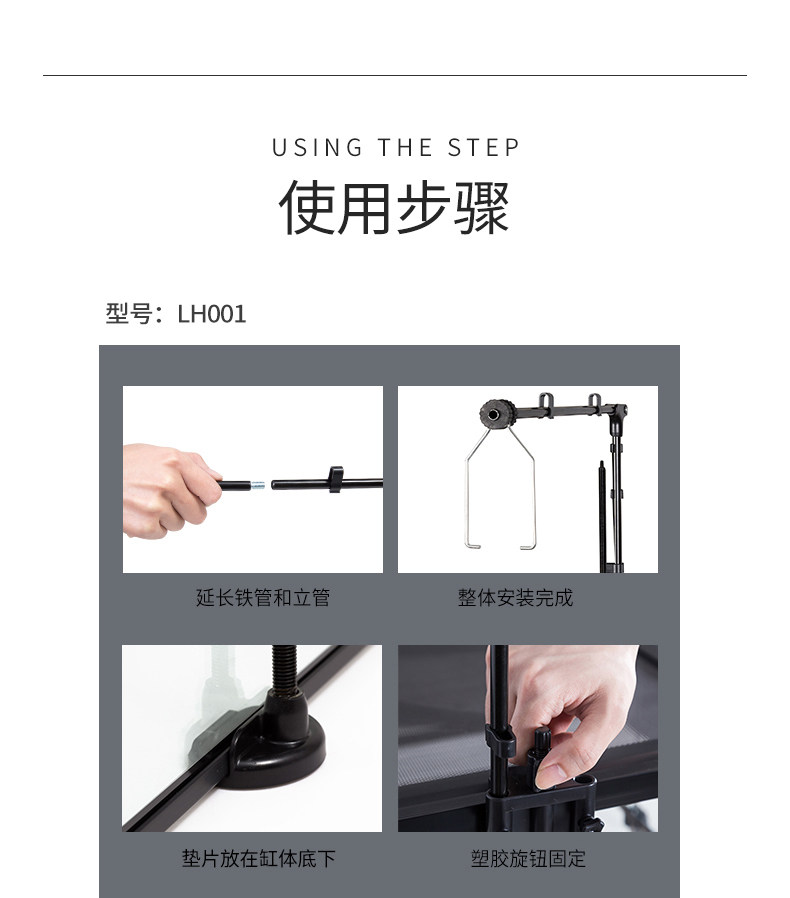 USING THE STEP

使用步骤

型号：LH001

延长铁管和立管

整体安装完成

垫片放在缸体底下

塑胶旋钮固定