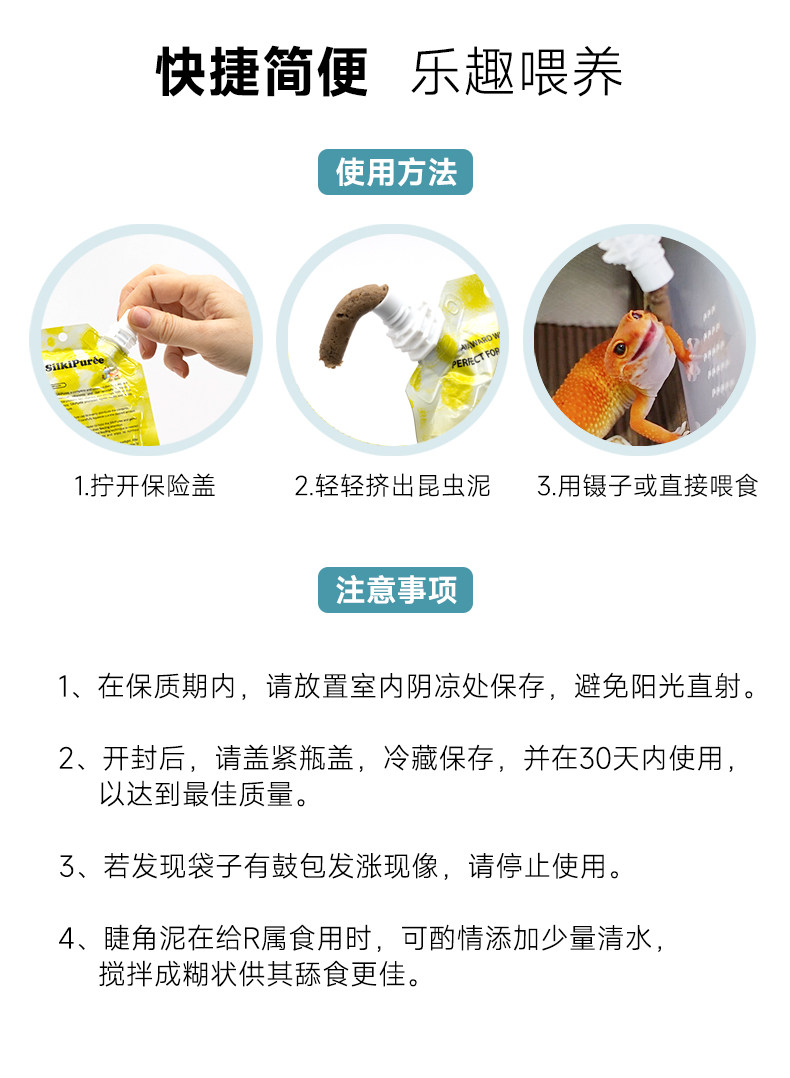 快捷简便 乐趣喂养

使用方法

SilkiPurée

PERFECT FOR

1.拧开保险盖

2.轻轻挤出昆虫泥

3.用镊子或直接喂食

注意事项

1、在保质期内，请放置室内阴凉处保存，避免阳光直射。

2、开封后，请盖紧瓶盖，冷藏保存，并在30天内使用，以达到最佳质量。

3、若发现袋子有鼓包发涨现像，请停止使用。

4、睫角泥在给R属食用时，可酌情添加少量清水，搅拌成糊状供其舔食更佳。