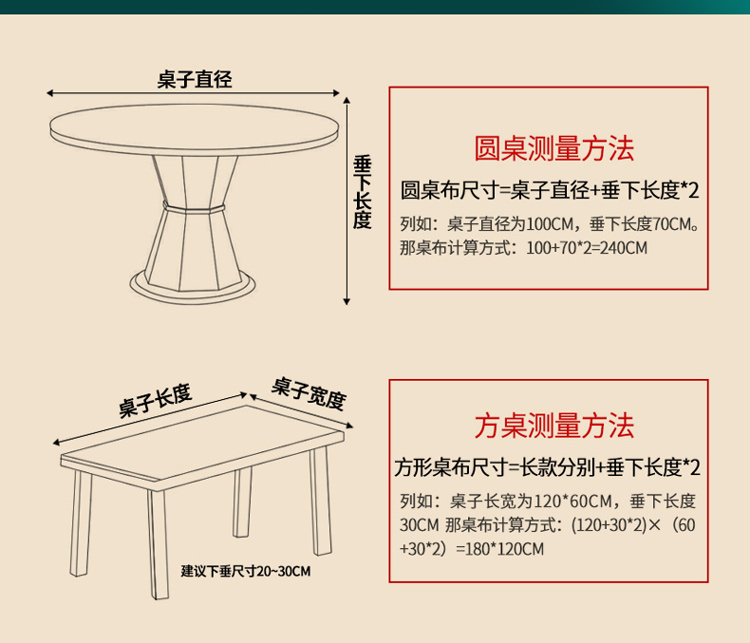 桌子直径

垂下长度

圆桌测量方法

圆桌布尺寸=桌子直径+垂下长度*2

列如：桌子直径为100CM，垂下长度70CM。那桌布计算方式：100+70*2=240CM

桌子长度

桌子宽度

建议下垂尺寸20~30CM

方桌测量方法

方形桌布尺寸=长款分别+垂下长度*2

列如：桌子长宽为120*60CM，垂下长度30CM 那桌布计算方式：(120+30*2)×（60+30*2）=180*120CM