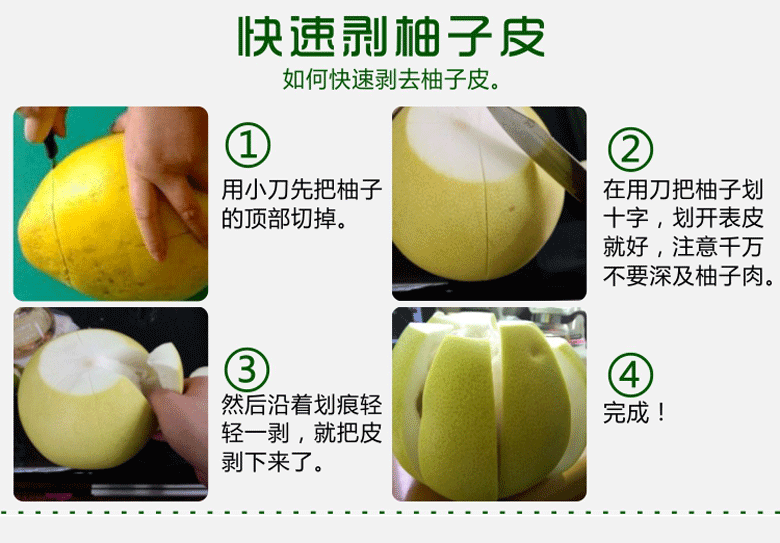 快速剥柚子皮

如何快速剥去柚子皮。

①
用小刀先把柚子的顶部切掉。

②
在用刀把柚子划十字，划开表皮就好，注意千万不要深及柚子肉。

③
然后沿着划痕轻轻一剥，就把皮剥下来了。

④
完成！