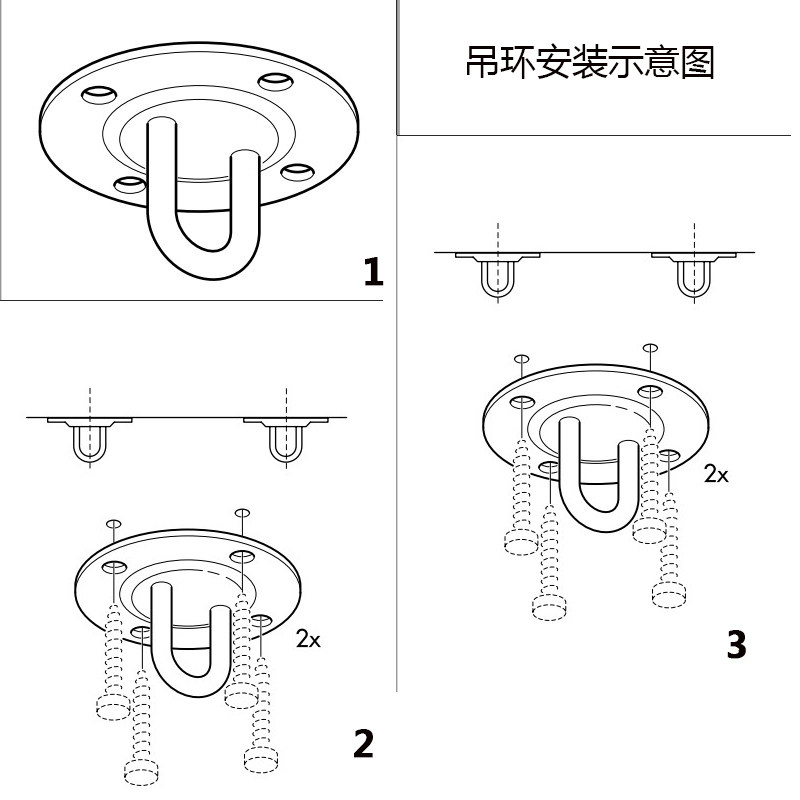 吊环安装示意图

1

2x

2

2x

3