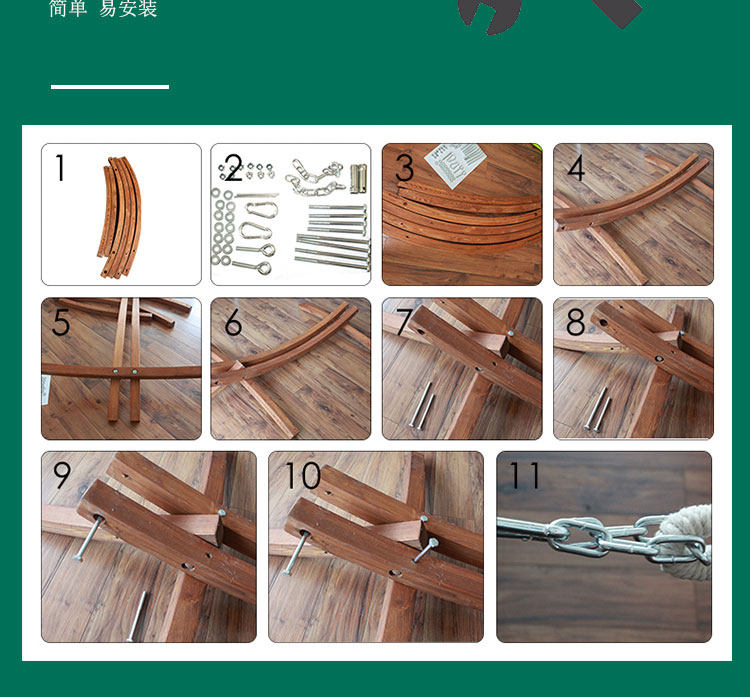 简单 易安装

1

2

3

4

5

6

7

8

9

10

11