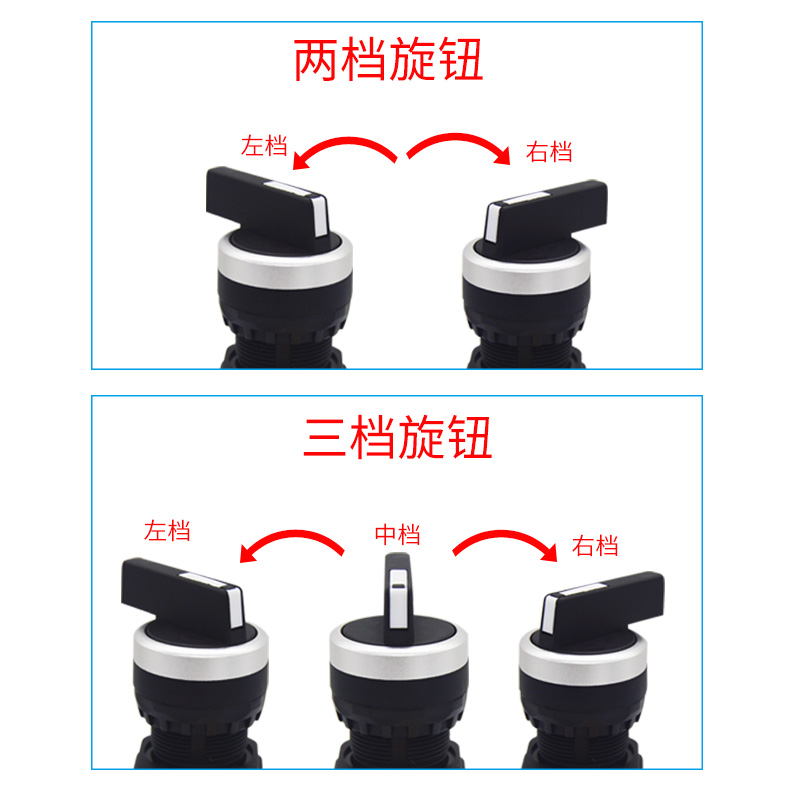 两档旋钮

左档

右档

三档旋钮

左档

中档

右档