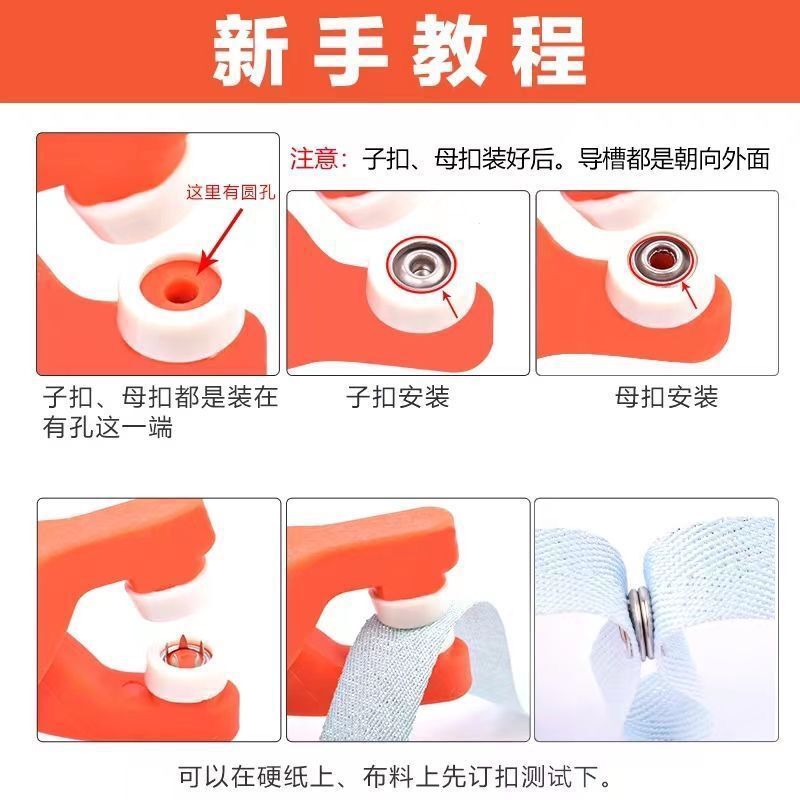 新手教程

这里有圆孔

注意：子扣、母扣装好后。导槽都是朝向外面

子扣、母扣都是装在有孔这一端

子扣安装

母扣安装

可以在硬纸上、布料上先订扣测试下。