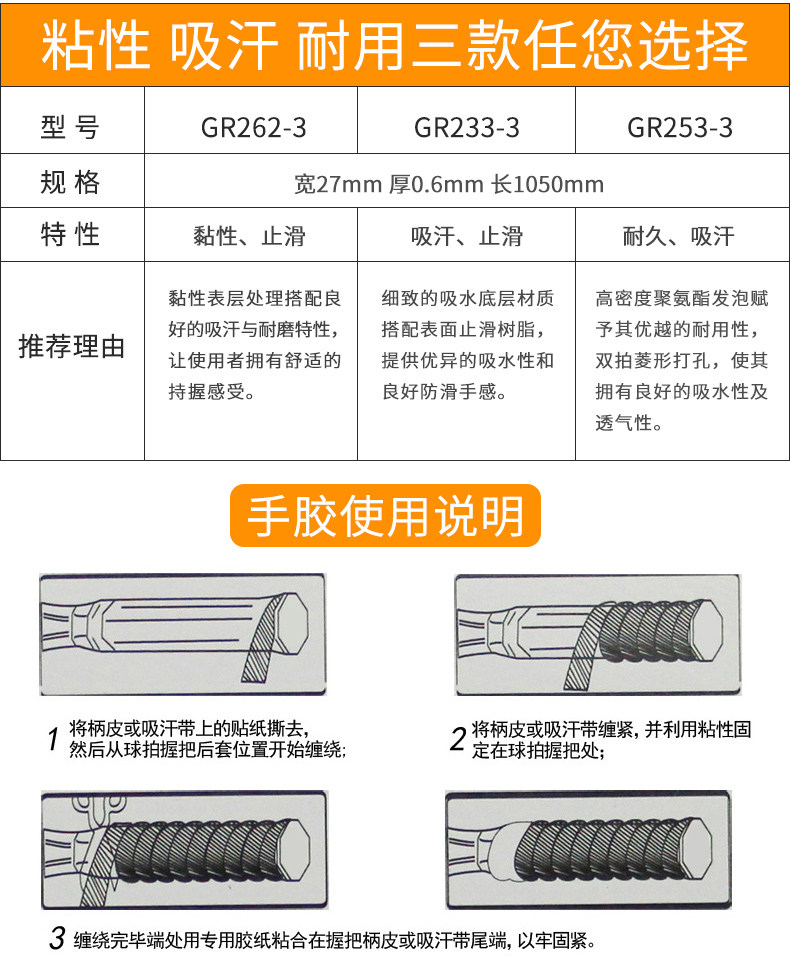 粘性 吸汗 耐用三款任您选择

| 型号 | GR262-3 | GR233-3 | GR253-3 |
|---|---|---|---|
| 规格 | 宽27mm 厚0.6mm 长1050mm | | |
| 特性 | 黏性、止滑 | 吸汗、止滑 | 耐久、吸汗 |
| 推荐理由 | 黏性表层处理搭配良好的吸汗与耐磨特性，让使用者拥有舒适的持握感受。 | 细致的吸水底层材质搭配表面止滑树脂，提供优异的吸水性和良好防滑手感。 | 高密度聚氨酯发泡赋予其优越的耐用性，双拍菱形打孔，使其拥有良好的吸水性及透气性。 |

手胶使用说明

1 将柄皮或吸汗带上的贴纸撕去，然后从球拍握把后套位置开始缠绕;

2 将柄皮或吸汗带缠紧，并利用粘性固定在球拍握把处;

3 缠绕完毕端处用专用胶纸粘合在握把柄皮或吸汗带尾端，以牢固紧。