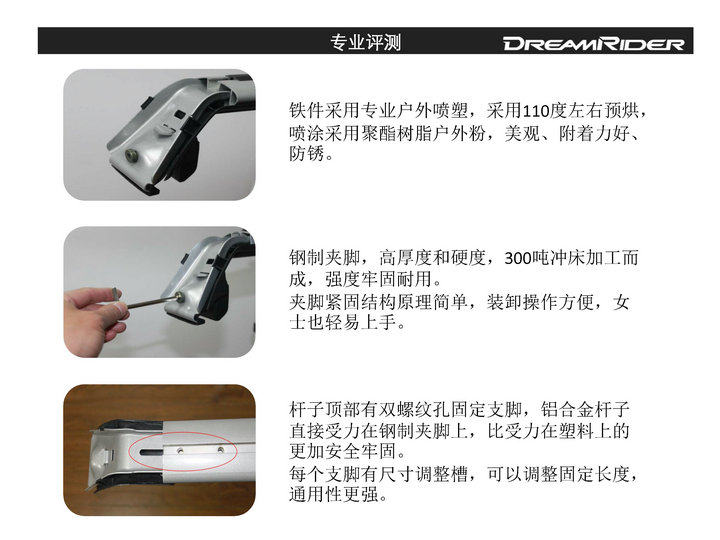 专业评测

DREAMRIDER

铁件采用专业户外喷塑，采用110度左右预烘，喷涂采用聚酯树脂户外粉，美观、附着力好、防锈。

钢制夹脚，高厚度和硬度，300吨冲床加工而成，强度牢固耐用。

夹脚紧固结构原理简单，装卸操作方便，女士也轻易上手。

杆子顶部有双螺纹孔固定支脚，铝合金杆子直接受力在钢制夹脚上，比受力在塑料上的更加安全牢固。

每个支脚有尺寸调整槽，可以调整固定长度，通用性更强。