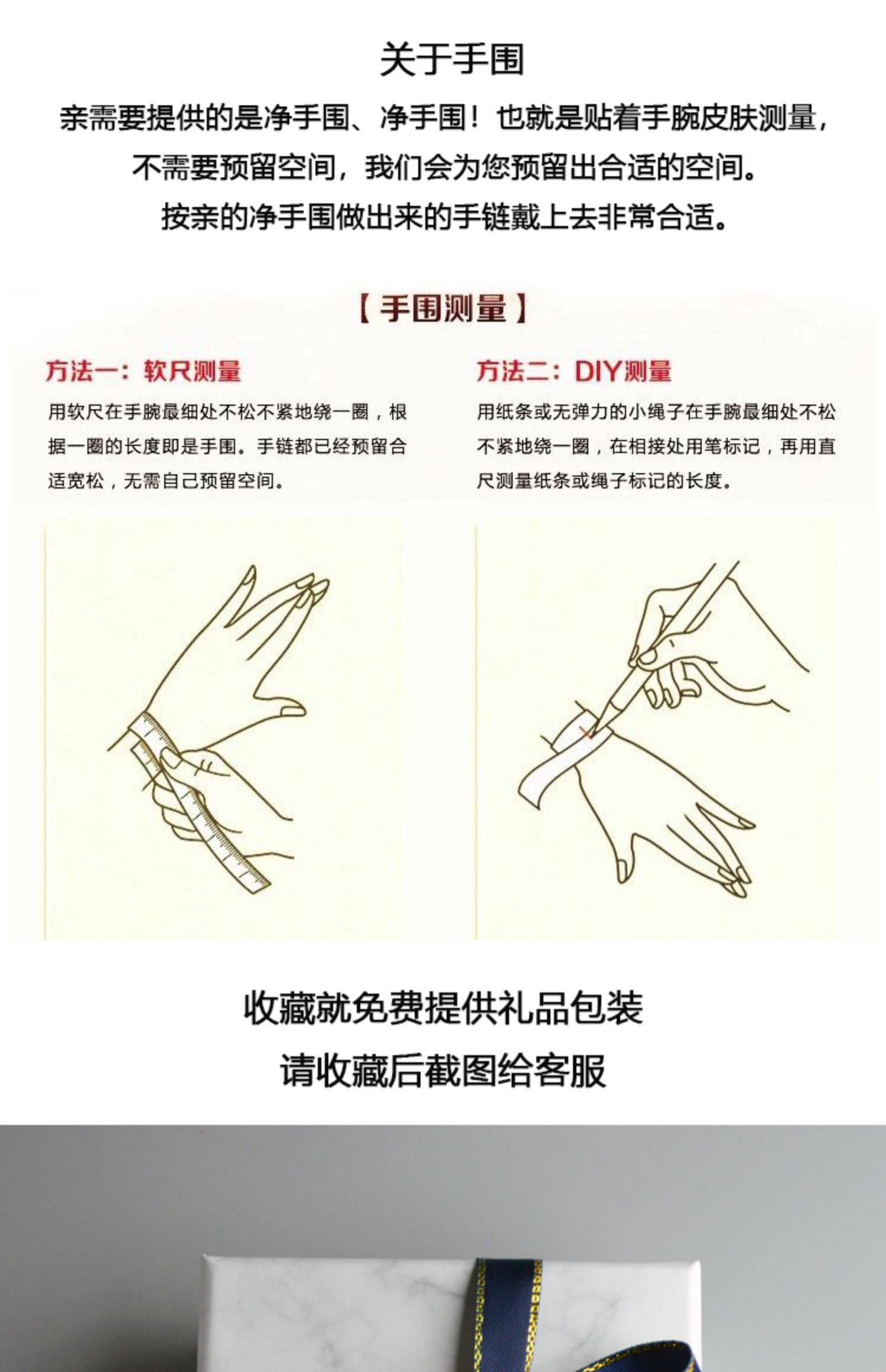 关于手围

亲需要提供的是净手围、净手围！也就是贴着手腕皮肤测量，不需要预留空间，我们会为您预留出合适的空间。按亲的净手围做出来的手链戴上去非常合适。

【手围测量】

方法一：软尺测量

用软尺在手腕最细处不松不紧地绕一圈，根据一圈的长度即是手围。手链都已经预留合适宽松，无需自己预留空间。

方法二：DIY测量

用纸条或无弹力的小绳子在手腕最细处不松不紧地绕一圈，在相接处用笔标记，再用直尺测量纸条或绳子标记的长度。

收藏就免费提供礼品包装

请收藏后截图给客服