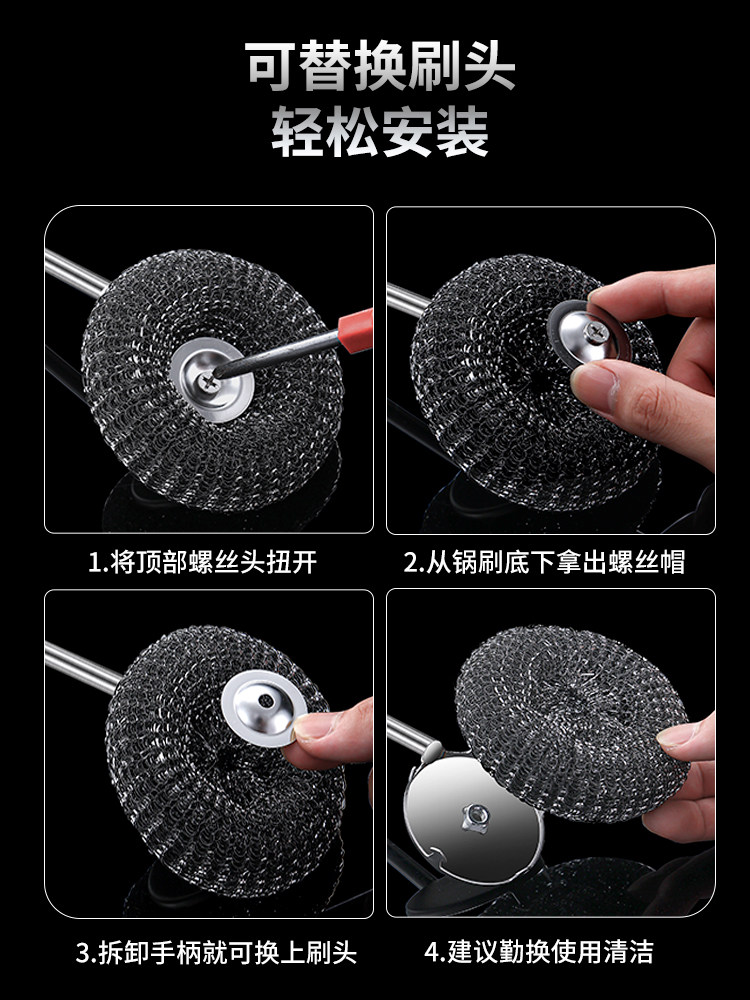 可替换刷头
轻松安装

1.将顶部螺丝头扭开

2.从锅刷底下拿出螺丝帽

3.拆卸手柄就可换上刷头

4.建议勤换使用清洁