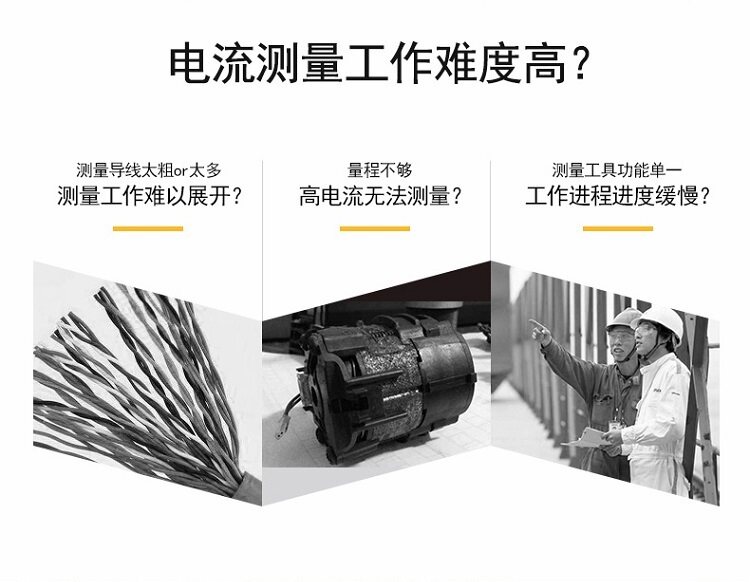 电流测量工作难度高？

测量导线太粗or太多
测量工作难以展开？

量程不够
高电流无法测量？

测量工具功能单一
工作进程进度缓慢？