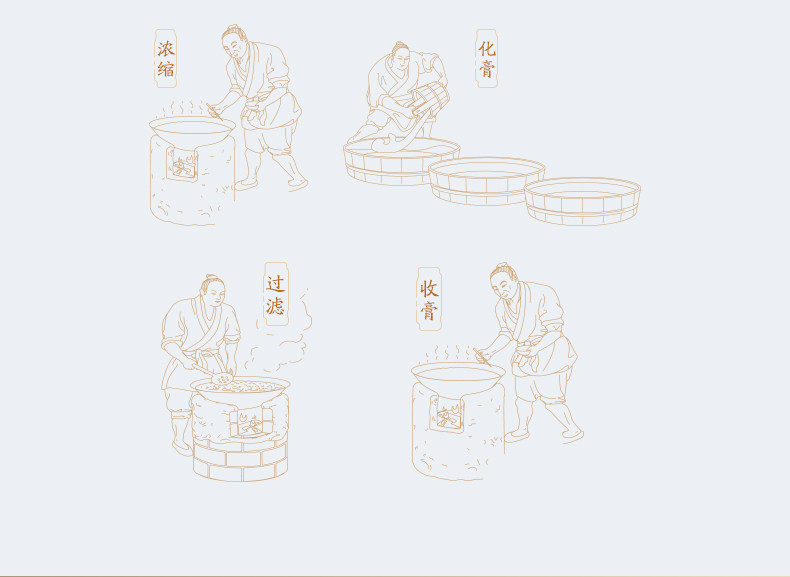 浓缩

化膏

过滤

收膏