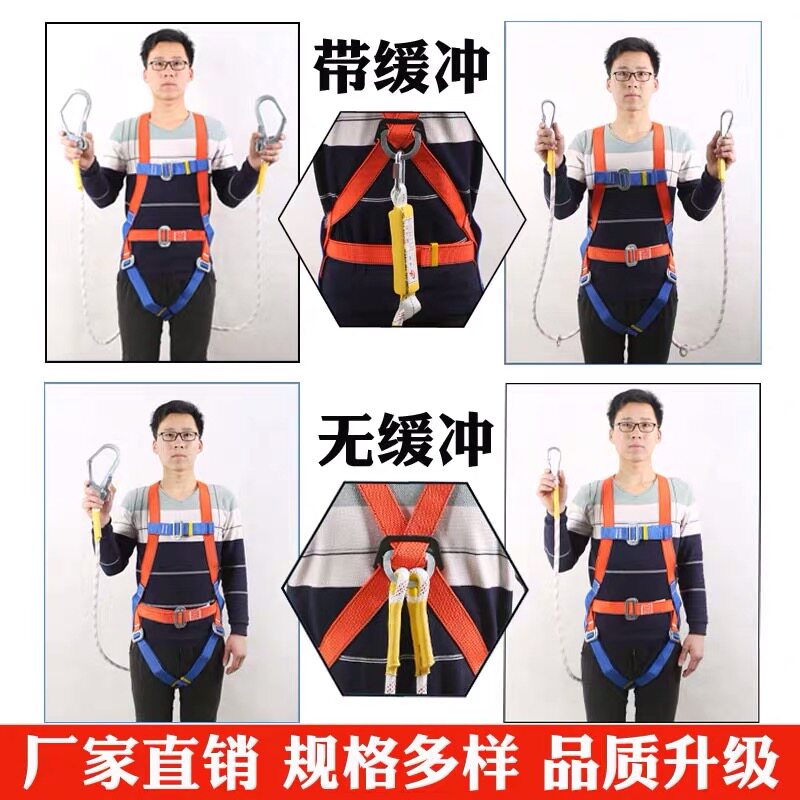 带缓冲

无缓冲

厂家直销 规格多样 品质升级