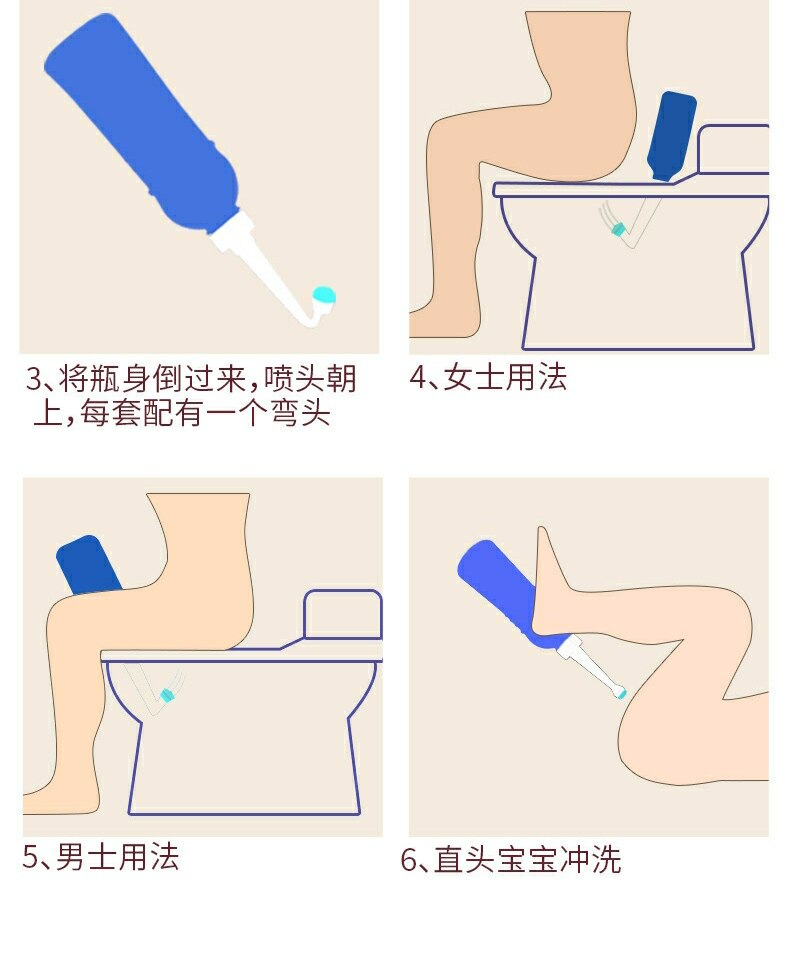 3、将瓶身倒过来，喷头朝上，每套配有一个弯头

4、女士用法

5、男士用法

6、直头宝宝冲洗