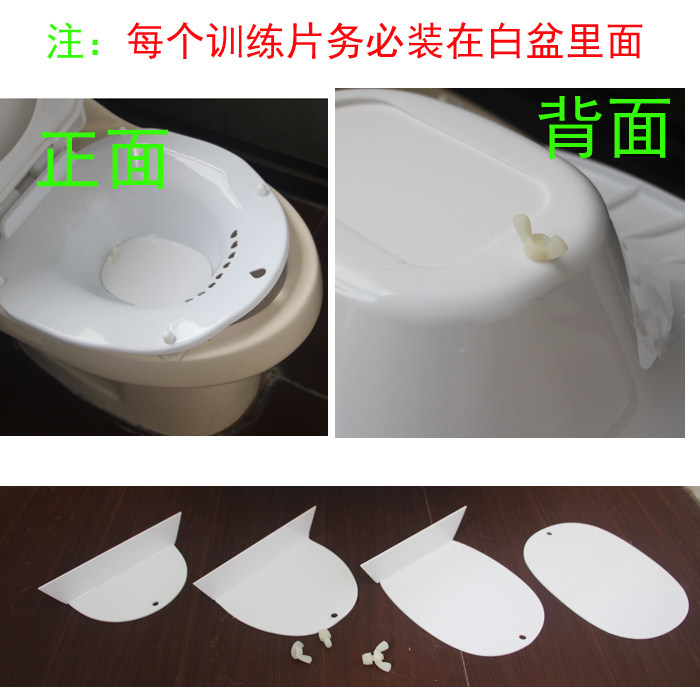 注：每个训练片务必装在白盆里面

正面

背面