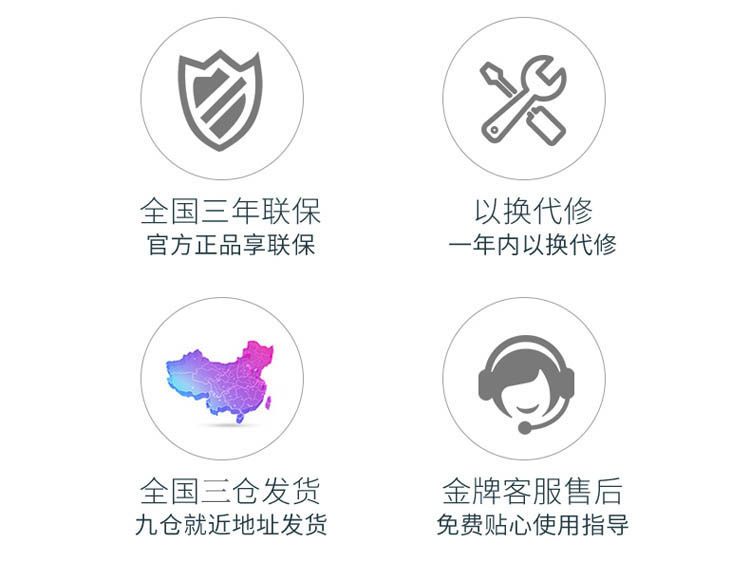 全国三年联保
官方正品享联保

以换代修
一年内以换代修

全国三仓发货
九仓就近地址发货

金牌客服售后
免费贴心使用指导