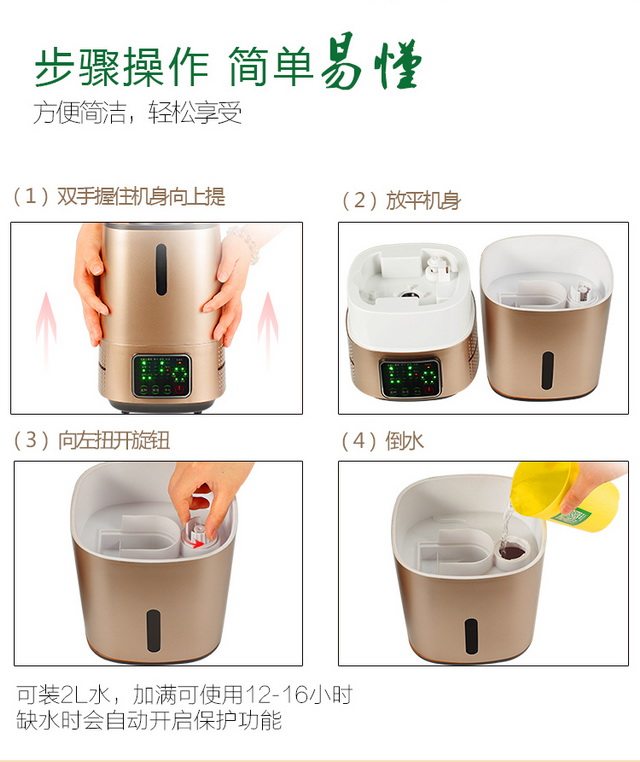 步骤操作 简单易懂
方便简洁，轻松享受

（1）双手握住机身向上提

（2）放平机身

（3）向左扭开旋钮

（4）倒水

可装2L水，加满可使用12-16小时
缺水时会自动开启保护功能