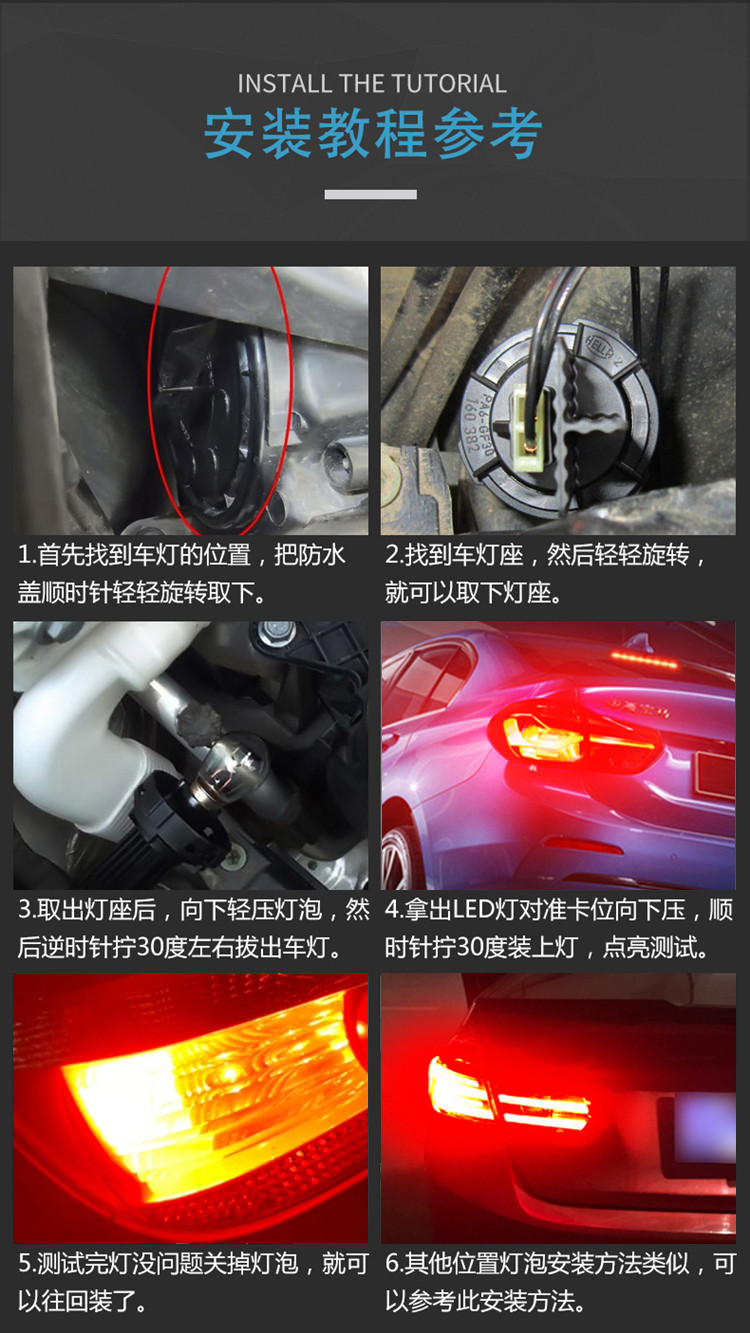 INSTALL THE TUTORIAL
安装教程参考

HELLA
PA6-GF30
160 382

1.首先找到车灯的位置，把防水盖顺时针轻轻旋转取下。

2.找到车灯座，然后轻轻旋转，就可以取下灯座。

3.取出灯座后，向下轻压灯泡，然后逆时针拧30度左右拔出车灯。

4.拿出LED灯对准卡位向下压，顺时针拧30度装上灯，点亮测试。

5.测试完灯没问题关掉灯泡，就可以往回装了。

6.其他位置灯泡安装方法类似，可以参考此安装方法。