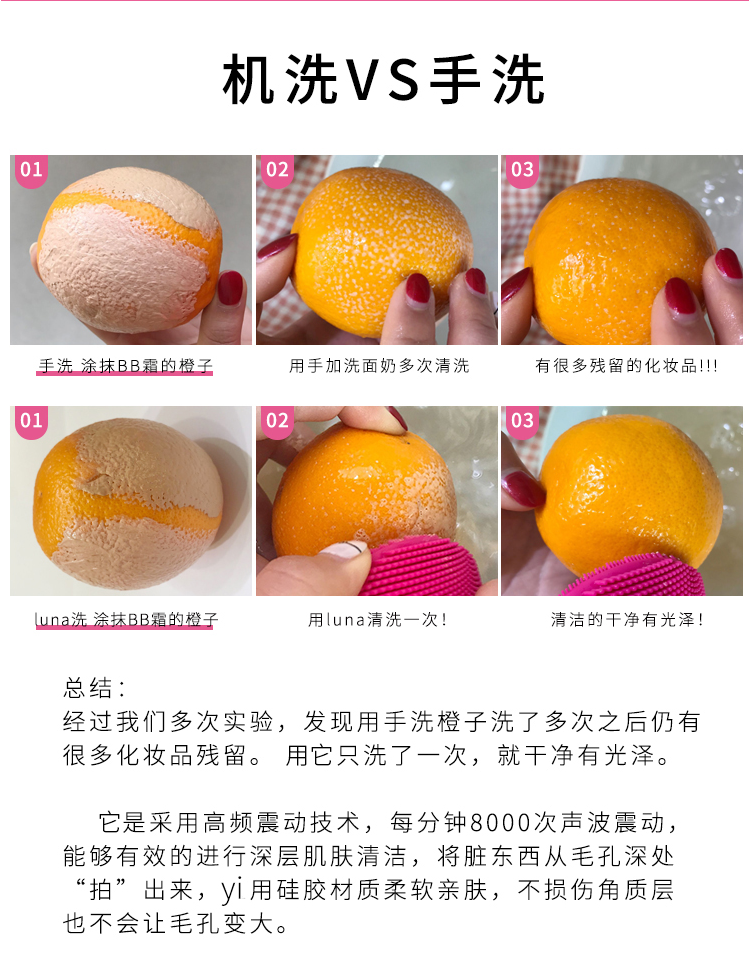 机洗VS手洗

01

手洗 涂抹BB霜的橙子

02

用手加洗面奶多次清洗

03

有很多残留的化妆品!!!

01

luna洗 涂抹BB霜的橙子

02

用luna清洗一次!

03

清洁的干净有光泽!

总结：
经过我们多次实验，发现用手洗橙子洗了多次之后仍有很多化妆品残留。 用它只洗了一次，就干净有光泽。

它是采用高频震动技术，每分钟8000次声波震动，能够有效的进行深层肌肤清洁，将脏东西从毛孔深处“拍”出来，yi用硅胶材质柔软亲肤，不损伤角质层也不会让毛孔变大。