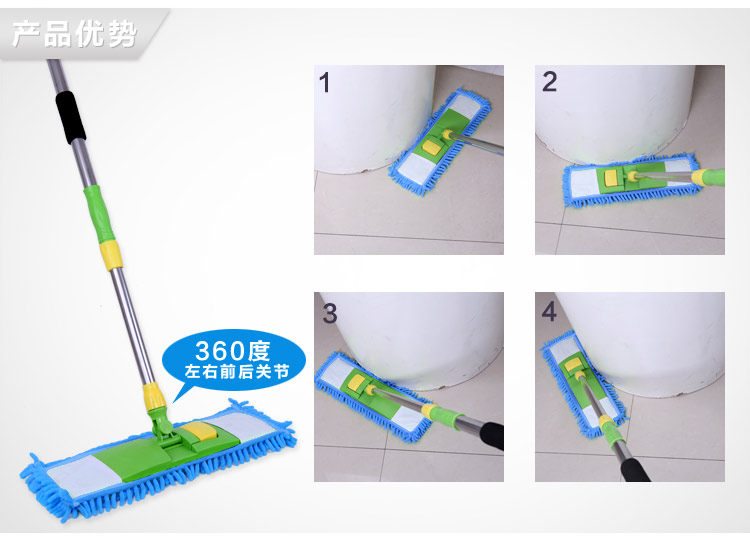 产品优势

360度
左右前后关节

1

2

3

4