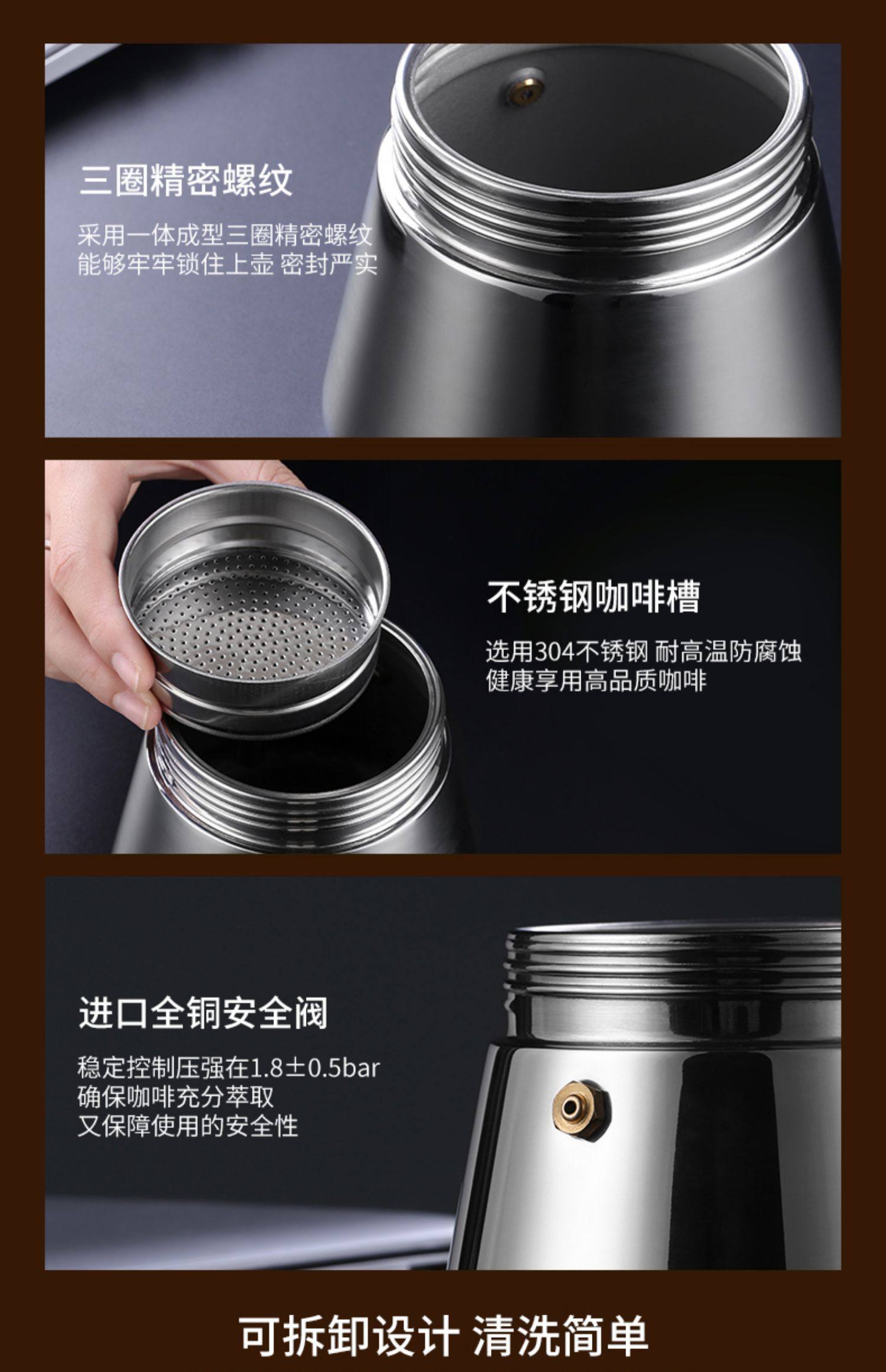 三圈精密螺纹

采用一体成型三圈精密螺纹
能够牢牢锁住上壶 密封严实

不锈钢咖啡槽

选用304不锈钢 耐高温防腐蚀
健康享用高品质咖啡

进口全铜安全阀

稳定控制压强在1.8±0.5bar
确保咖啡充分萃取
又保障使用的安全性

可拆卸设计 清洗简单