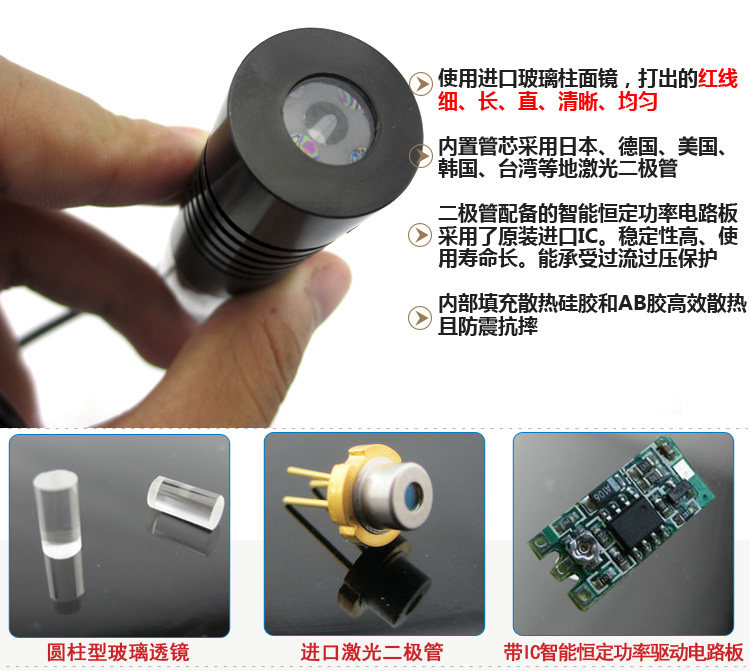 使用进口玻璃柱面镜，打出的红线细、长、直、清晰、均匀

内置管芯采用日本、德国、美国、韩国、台湾等地激光二极管

二极管配备的智能恒定功率电路板采用了原装进口IC。稳定性高、使用寿命长。能承受过流过压保护

内部填充散热硅胶和AB胶高效散热且防震抗摔

圆柱型玻璃透镜

进口激光二极管

带IC智能恒定功率驱动电路板