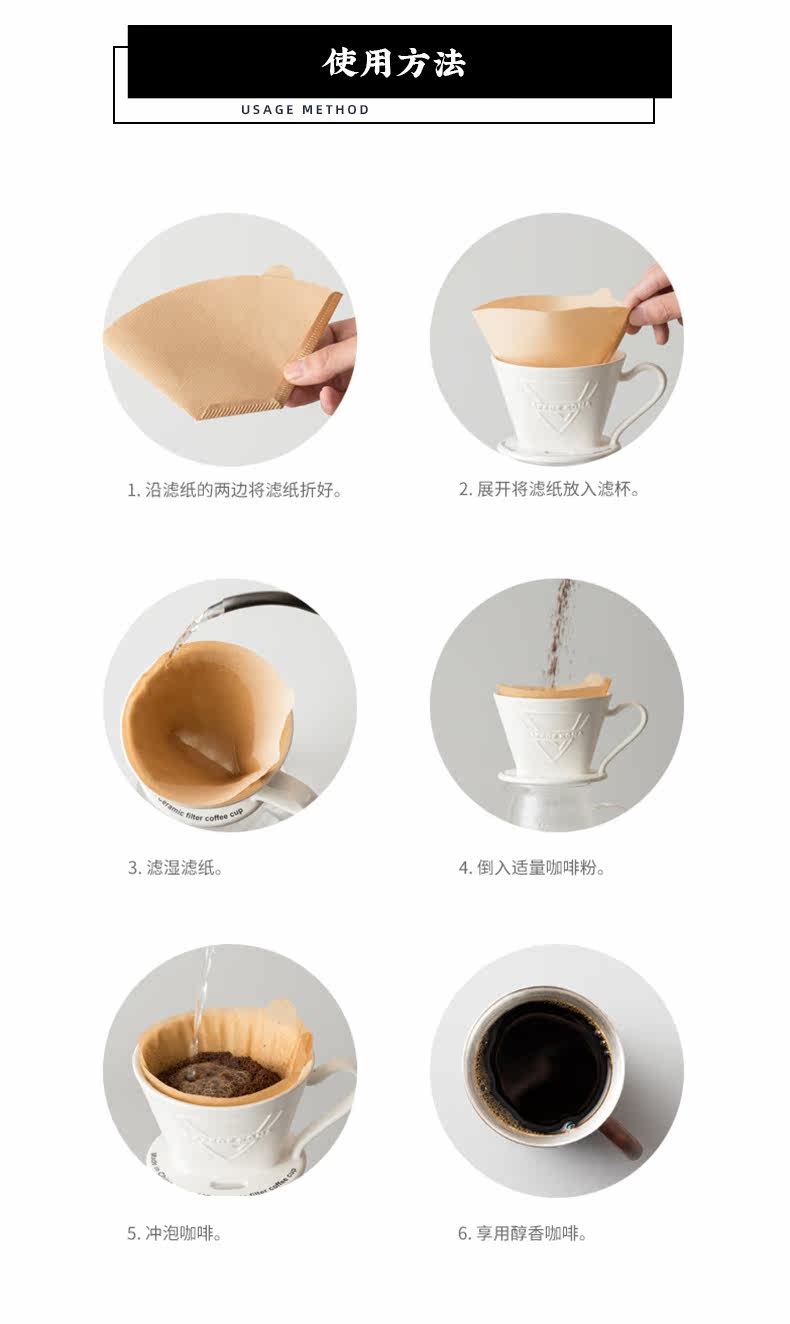 使用方法

USAGE METHOD

1. 沿滤纸的两边将滤纸折好。

2. 展开将滤纸放入滤杯。

Ceramic filter coffee cup

3. 滤湿滤纸。

4. 倒入适量咖啡粉。

Made in China filter coffee cup

5. 冲泡咖啡。

6. 享用醇香咖啡。