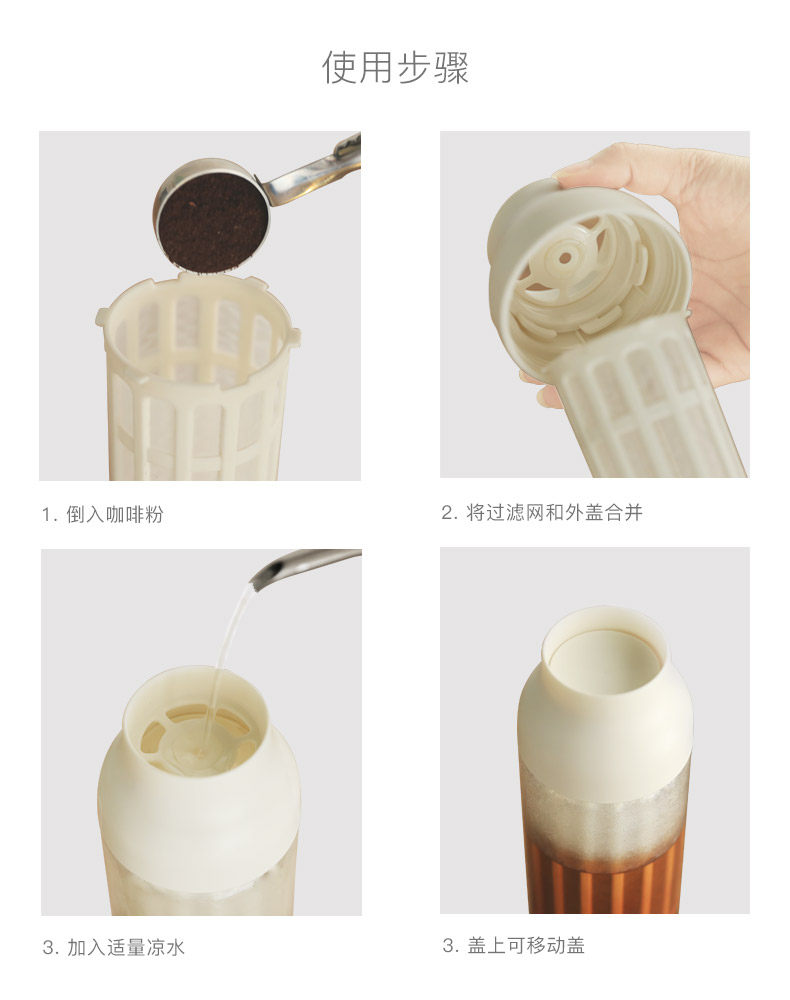 使用步骤

1. 倒入咖啡粉

2. 将过滤网和外盖合并

3. 加入适量凉水

3. 盖上可移动盖