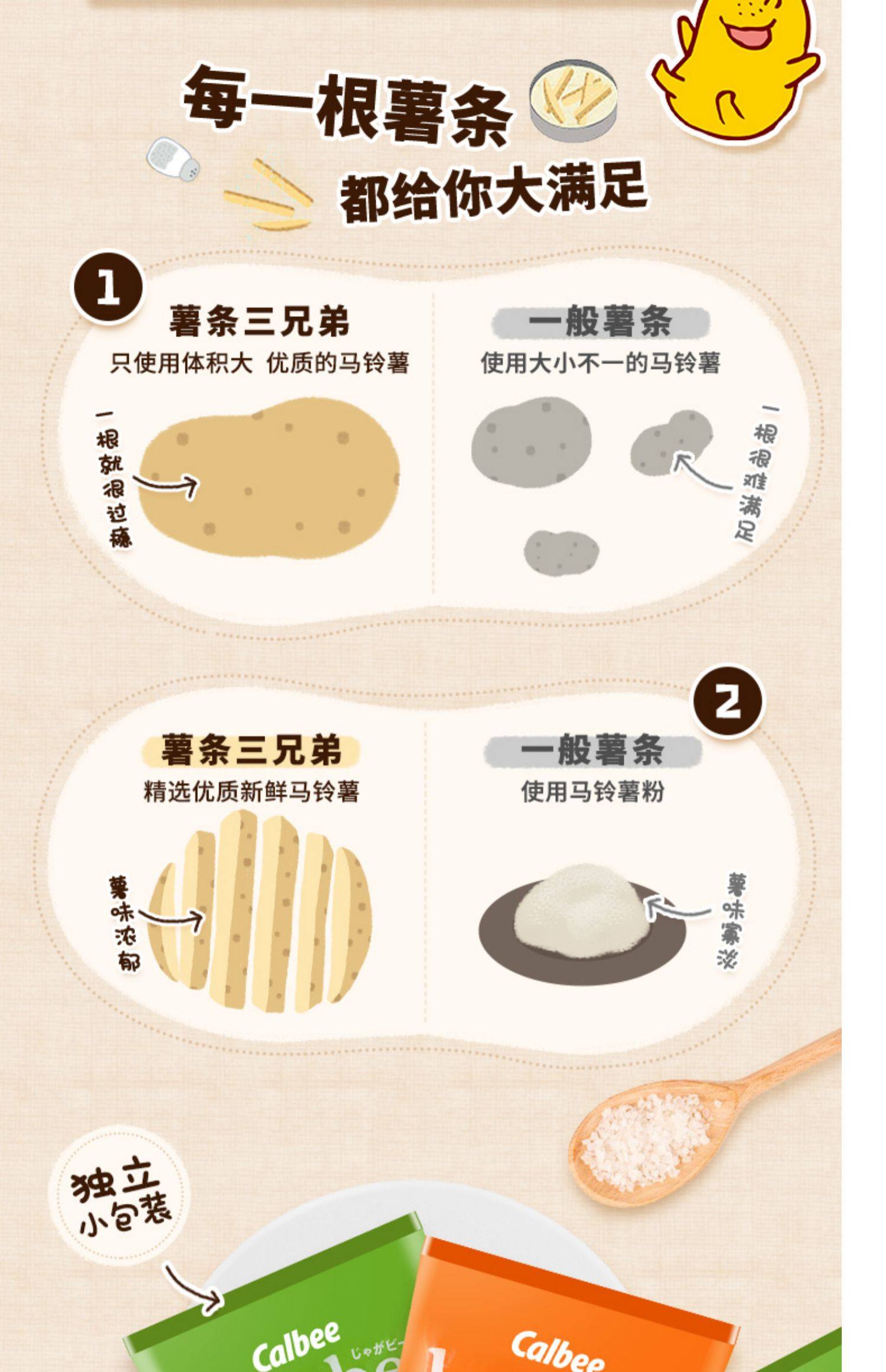 每一根薯条
都给你大满足

1
薯条三兄弟
只使用体积大 优质的马铃薯
一根就很过瘾

一般薯条
使用大小不一的马铃薯
一根很难满足

2
薯条三兄弟
精选优质新鲜马铃薯
薯味浓郁

一般薯条
使用马铃薯粉
薯味寡淡

独立小包装

Calbee
じゃがビー
Calbee