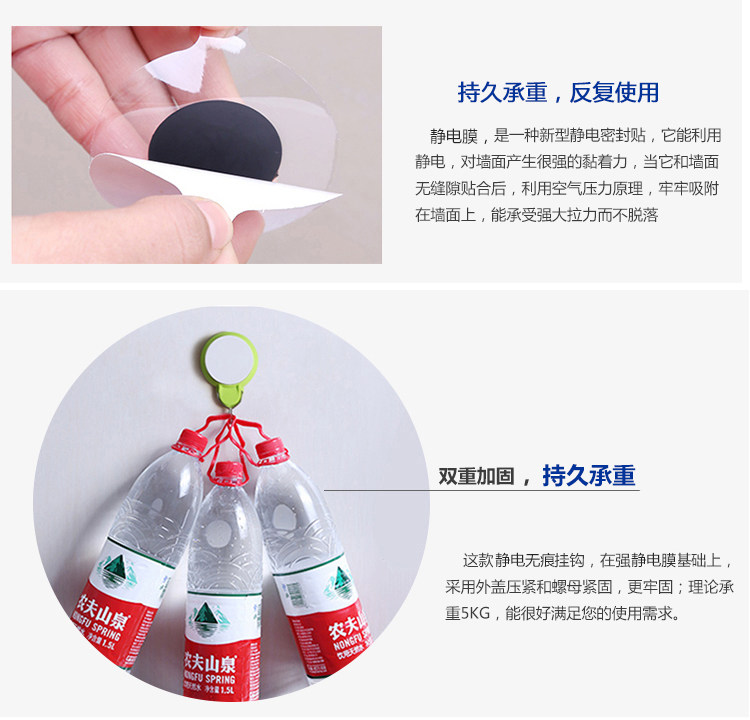 持久承重，反复使用

静电膜，是一种新型静电密封贴，它能利用静电，对墙面产生很强的黏着力，当它和墙面无缝隙贴合后，利用空气压力原理，牢牢吸附在墙面上，能承受强大拉力而不脱落

双重加固，持久承重

这款静电无痕挂钩，在强静电膜基础上，采用外盖压紧和螺母紧固，更牢固；理论承重5KG，能很好满足您的使用需求。

农夫山泉
NONGFU SPRING
净含量 1.5L

农夫山泉
NONGFU SPRING
净含量 1.5L

农夫山泉
NONGFU SPRING