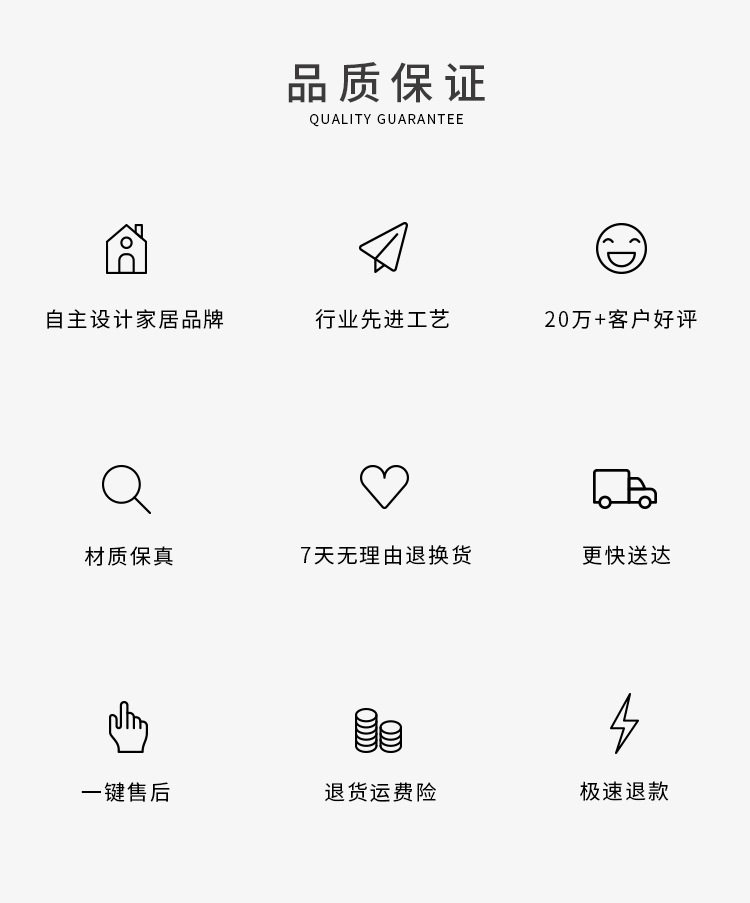 品质保证
QUALITY GUARANTEE

自主设计家居品牌

行业先进工艺

20万+客户好评

材质保真

7天无理由退换货

更快送达

一键售后

退货运费险

极速退款