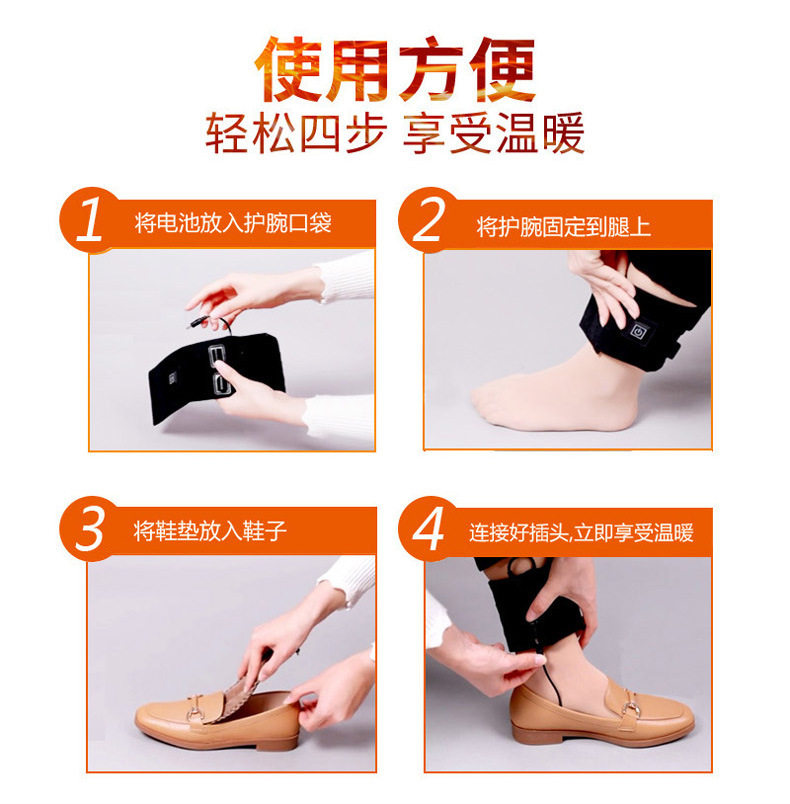 使用方便
轻松四步 享受温暖

1 将电池放入护腕口袋

2 将护腕固定到腿上

3 将鞋垫放入鞋子

4 连接好插头,立即享受温暖