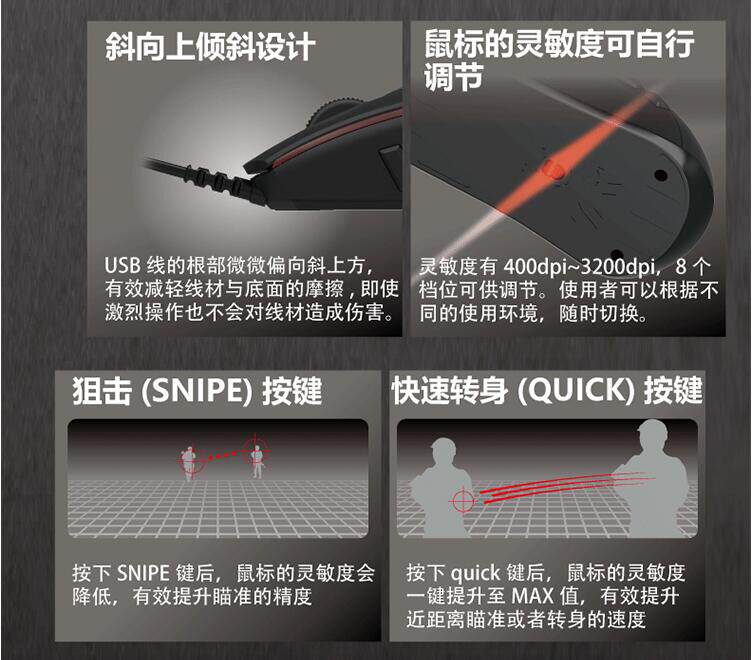 斜向上倾斜设计

USB 线的根部微微偏向斜上方，有效减轻线材与底面的摩擦，即使激烈操作也不会对线材造成伤害。

鼠标的灵敏度可自行调节

灵敏度有 400dpi~3200dpi，8 个档位可供调节。使用者可以根据不同的使用环境，随时切换。

狙击 (SNIPE) 按键

按下 SNIPE 键后，鼠标的灵敏度会降低，有效提升瞄准的精度

快速转身 (QUICK) 按键

按下 quick 键后，鼠标的灵敏度一键提升至 MAX 值，有效提升近距离瞄准或者转身的速度