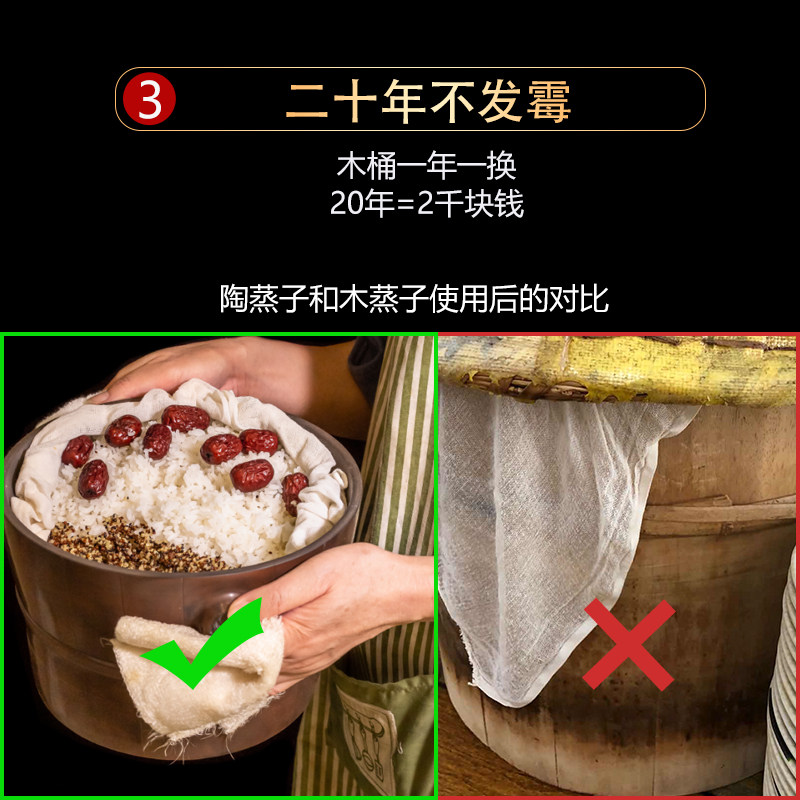 3 二十年不发霉

木桶一年一换
20年=2千块钱

陶蒸子和木蒸子使用后的对比