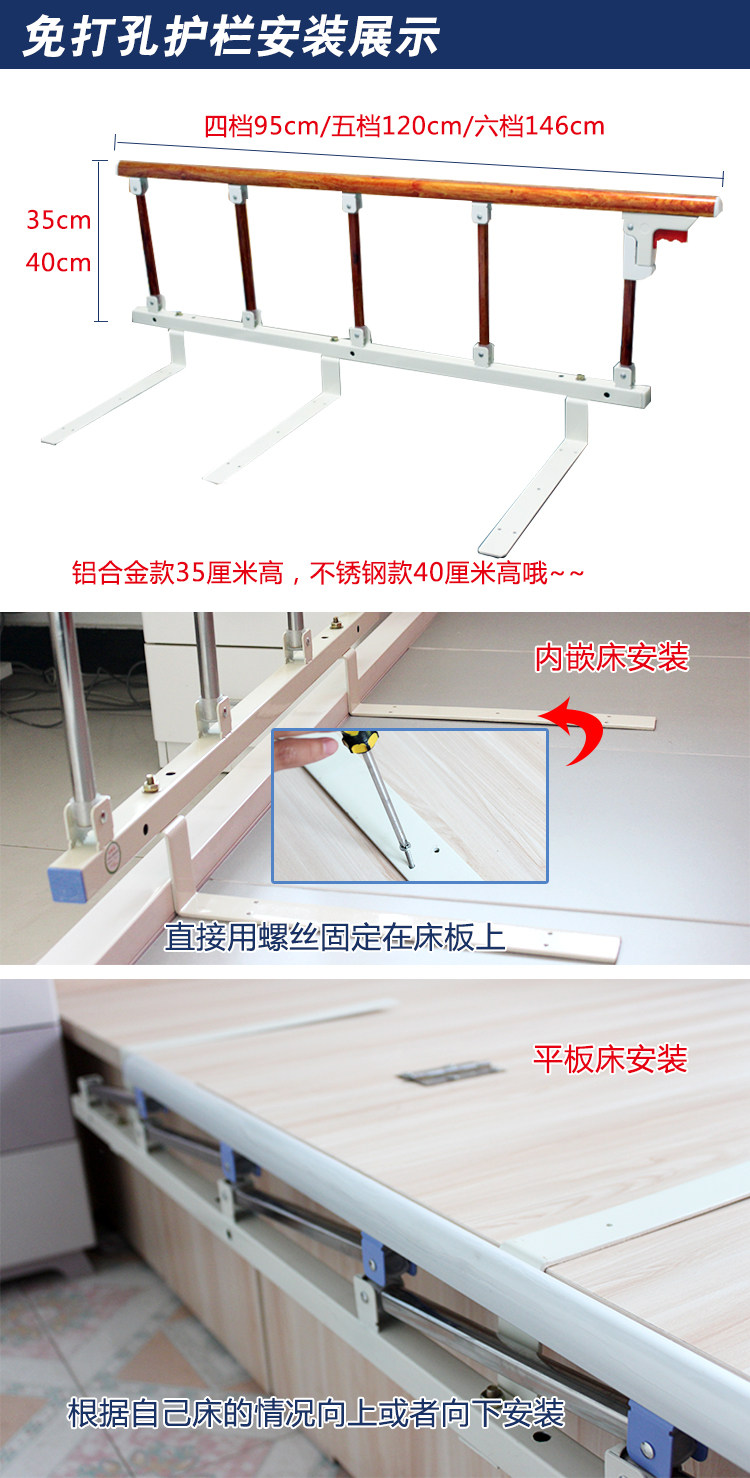 免打孔护栏安装展示

四档95cm/五档120cm/六档146cm

35cm
40cm

铝合金款35厘米高，不锈钢款40厘米高哦~~

内嵌床安装

直接用螺丝固定在床板上

平板床安装

根据自己床的情况向上或者向下安装