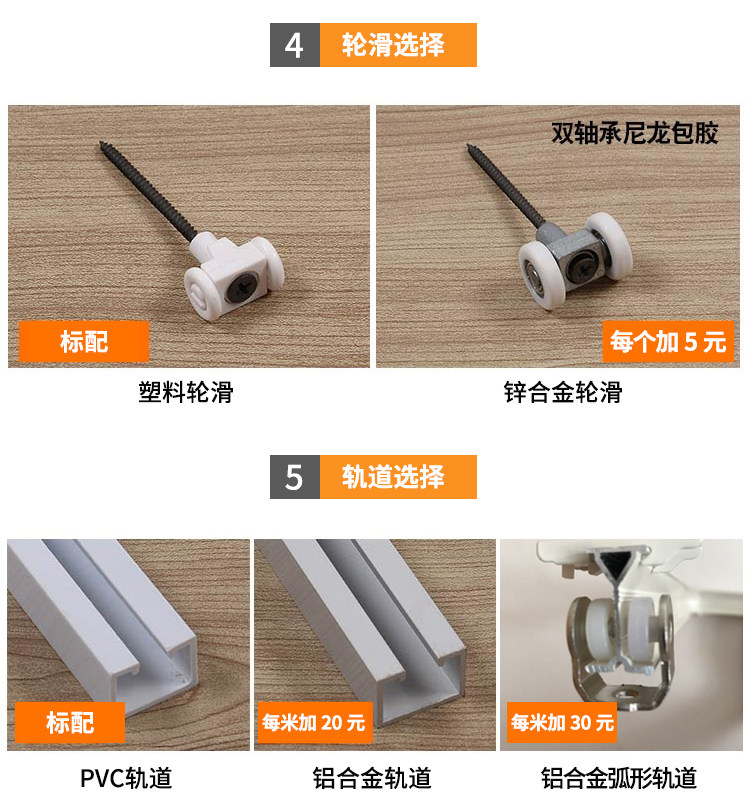 4 轮滑选择

标配

塑料轮滑

双轴承尼龙包胶

每个加 5 元

锌合金轮滑

5 轨道选择

标配

PVC轨道

每米加 20 元

铝合金轨道

每米加 30 元

铝合金弧形轨道