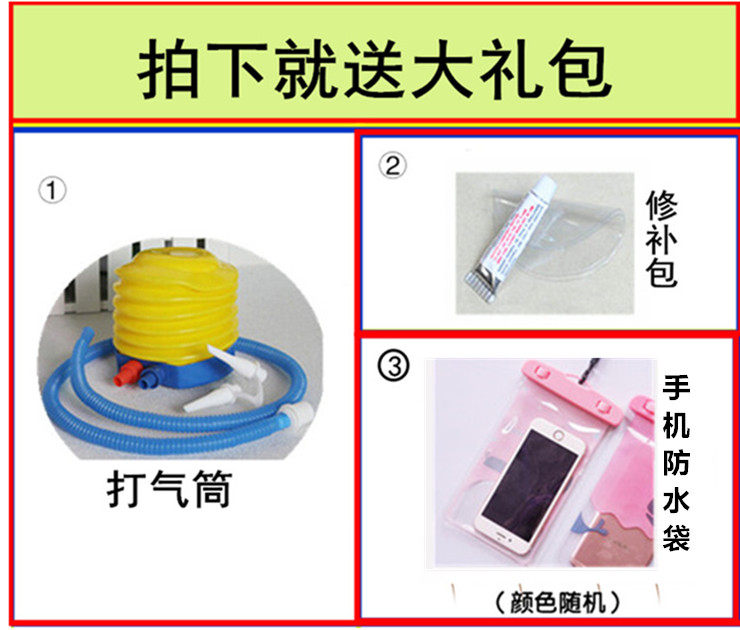 拍下就送大礼包

①

打气筒

②

修补包

③

手机防水袋

（颜色随机）