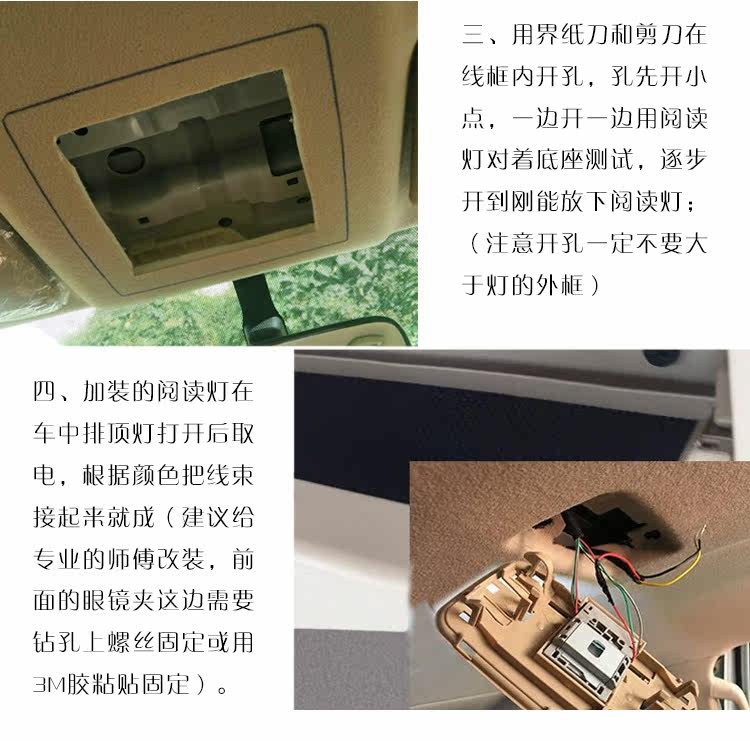 三、用界纸刀和剪刀在线框内开孔，孔先开小点，一边开一边用阅读灯对着底座测试，逐步开到刚能放下阅读灯；（注意开孔一定不要大于灯的外框）

四、加装的阅读灯在车中排顶灯打开后取电，根据颜色把线束接起来就成（建议给专业的师傅改装，前面的眼镜夹这边需要钻孔上螺丝固定或用3M胶粘贴固定）。