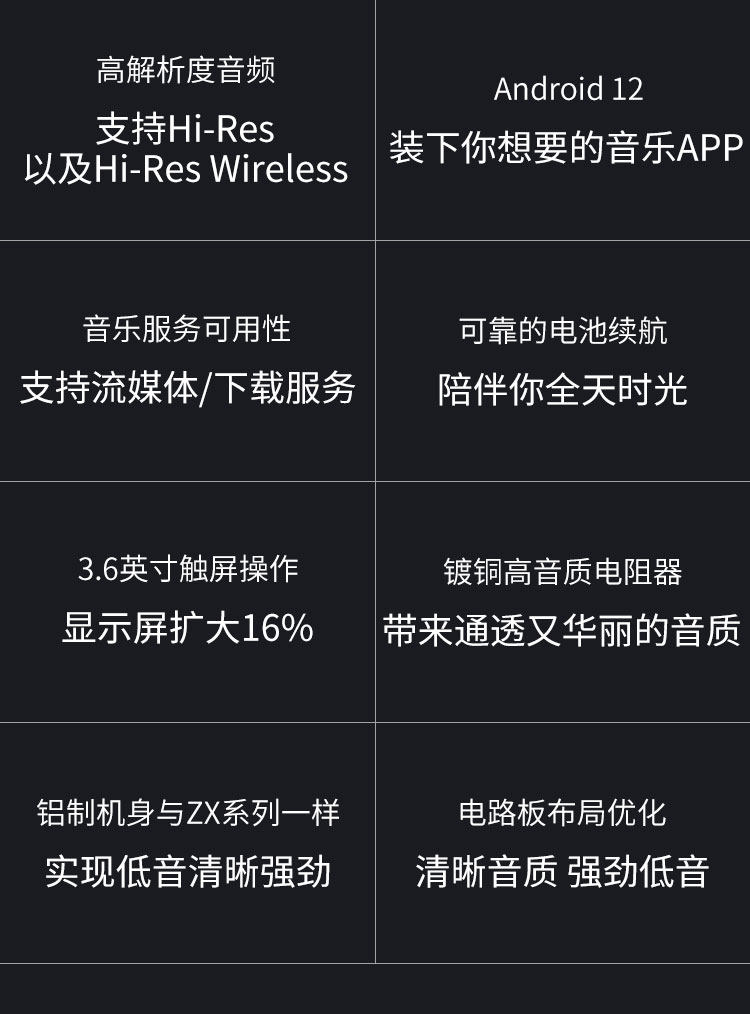 高解析度音频

支持Hi-Res
以及Hi-Res Wireless

Android 12

装下你想要的音乐APP

音乐服务可用性

支持流媒体/下载服务

可靠的电池续航

陪伴你全天时光

3.6英寸触屏操作

显示屏扩大16%

镀铜高音质电阻器

带来通透又华丽的音质

铝制机身与ZX系列一样

实现低音清晰强劲

电路板布局优化

清晰音质 强劲低音