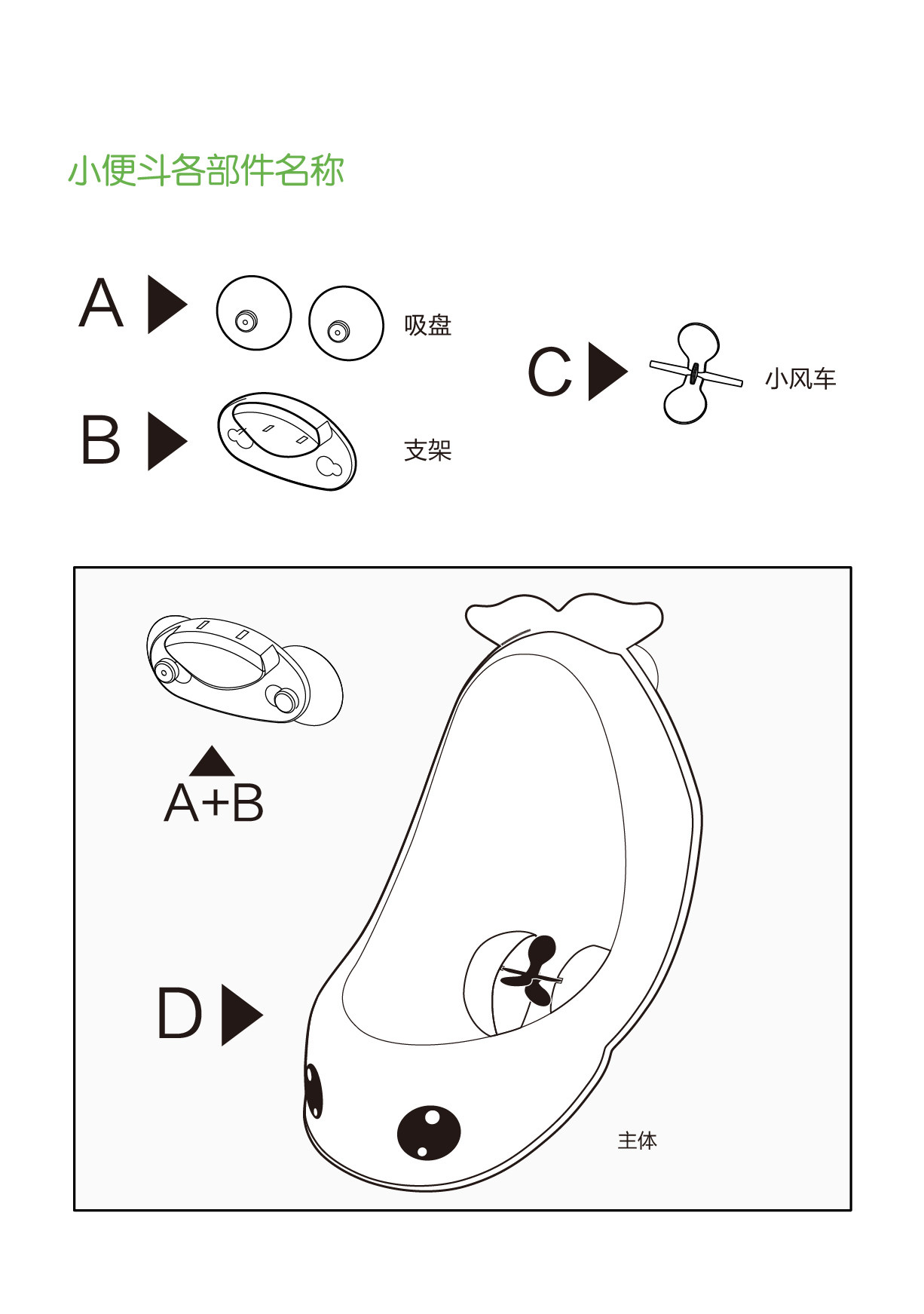 小便斗各部件名称

A 吸盘

B 支架

C 小风车

A+B

D

主体