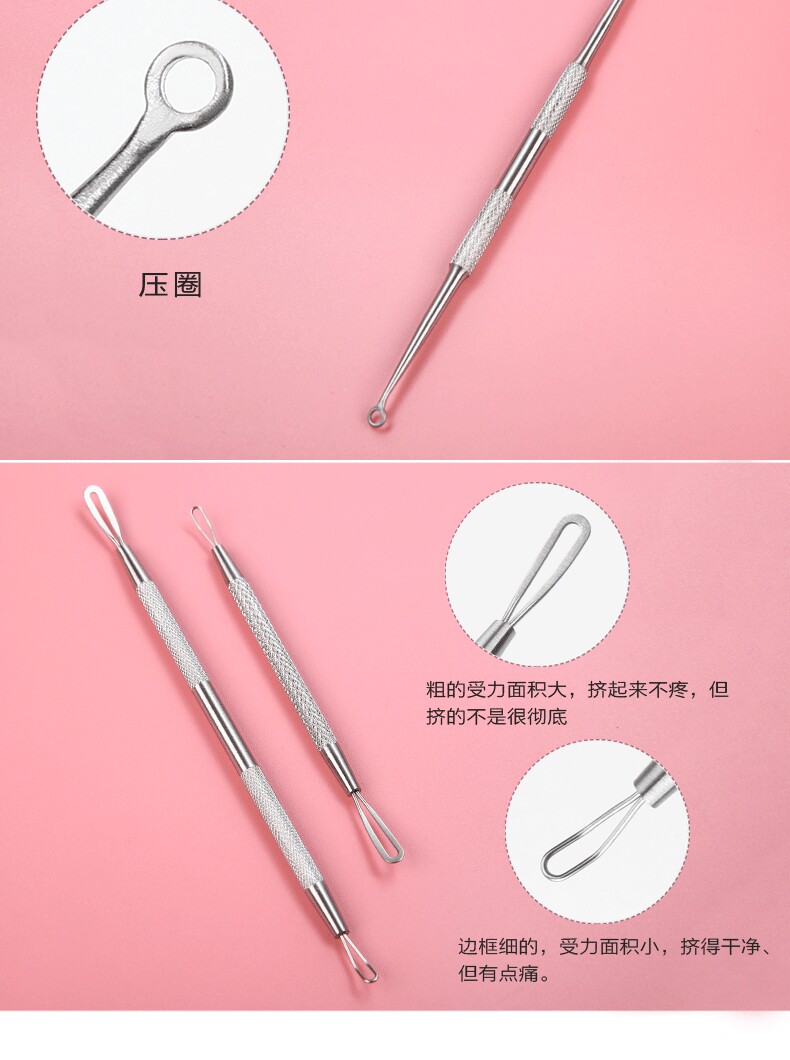 压圈

粗的受力面积大，挤起来不疼，但挤的不是很彻底

边框细的，受力面积小，挤得干净、但有点痛。