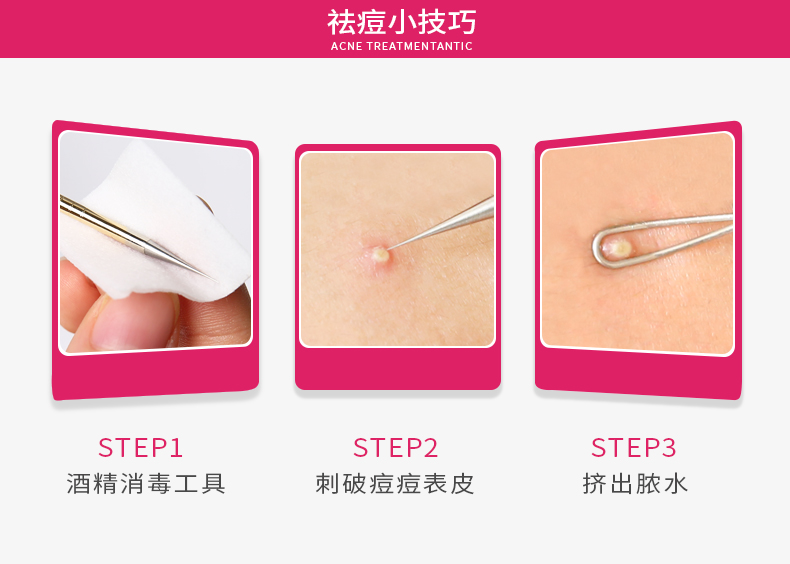 祛痘小技巧
ACNE TREATMENTANTIC

STEP1
酒精消毒工具

STEP2
刺破痘痘表皮

STEP3
挤出脓水